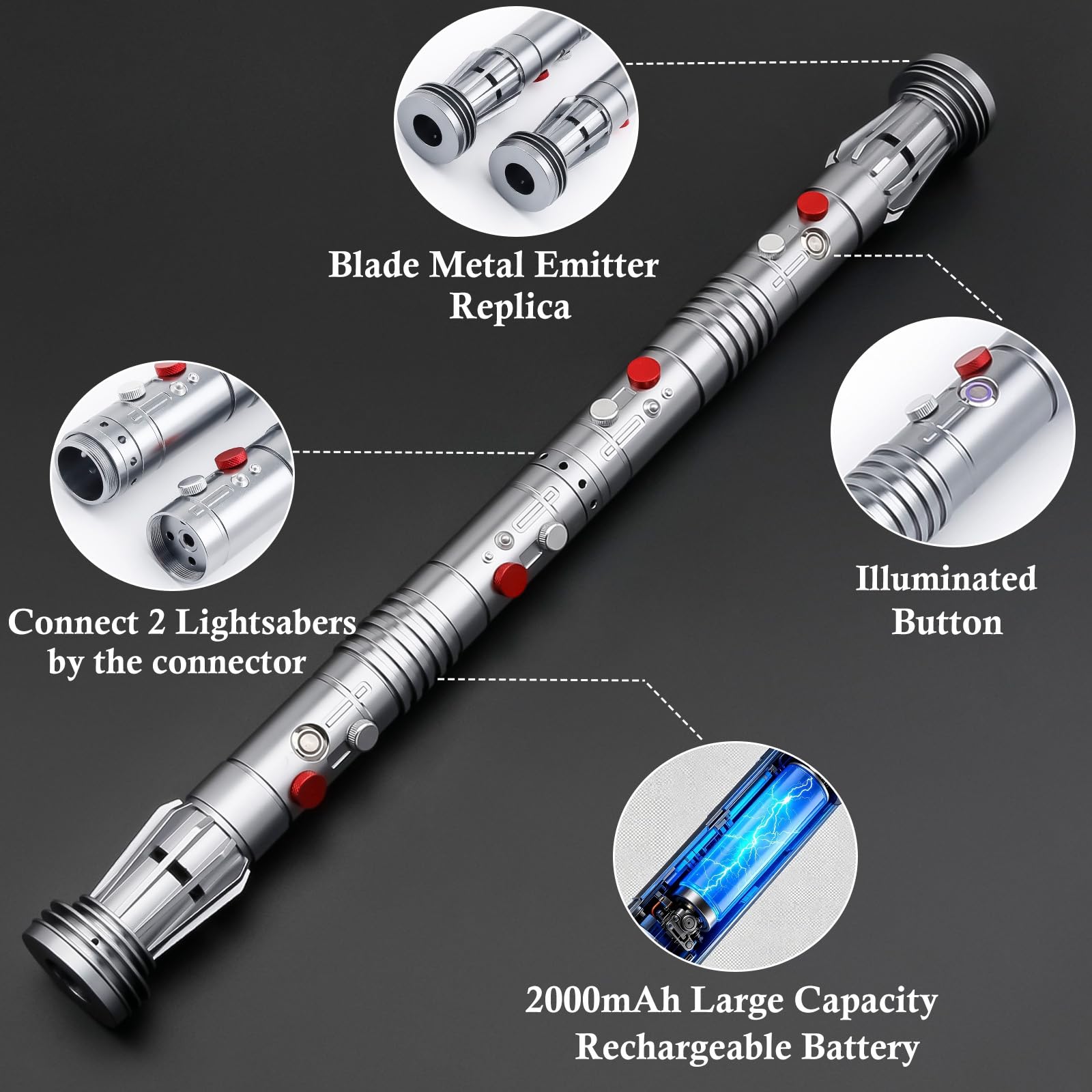 Blade Metal Emitter Replica

Connect 2 Lightsabers by the connector

Illuminated Button

2000mAh Large Capacity Rechargeable Battery