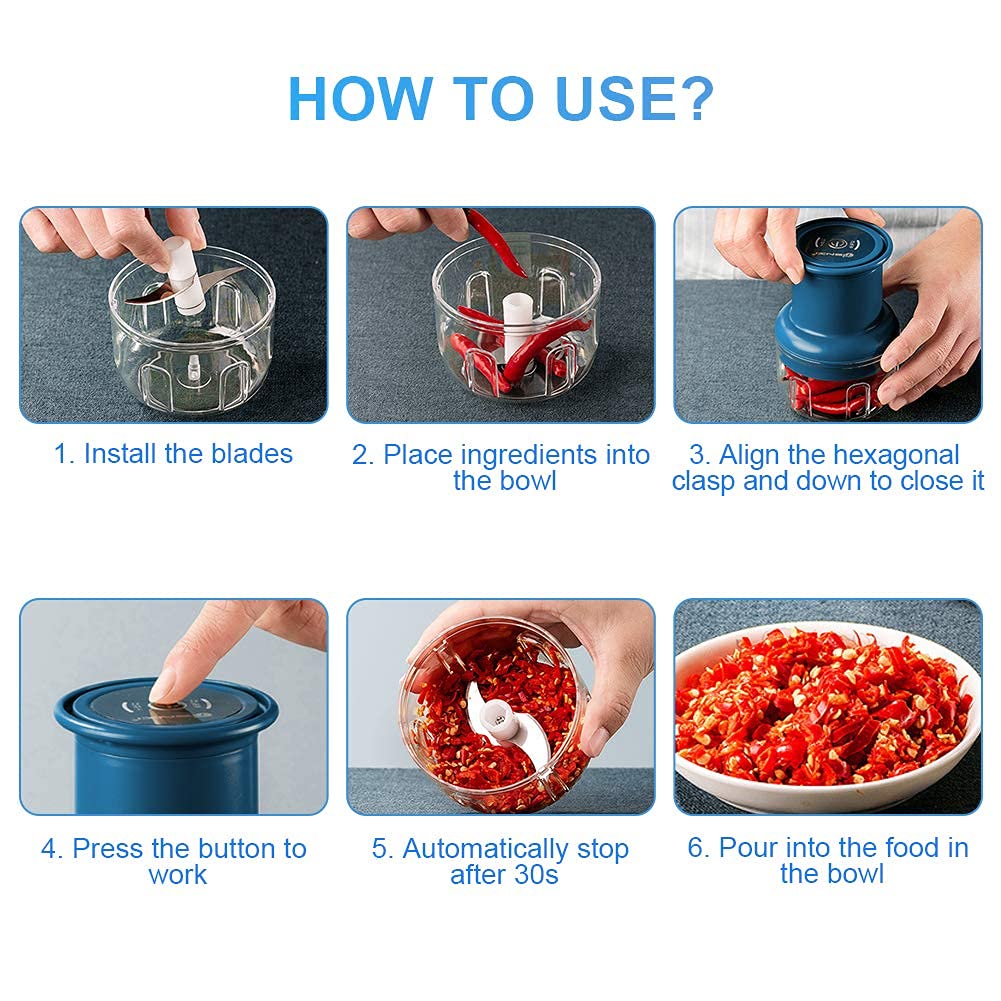 HOW TO USE?

1. Install the blades

2. Place ingredients into the bowl

3. Align the hexagonal clasp and down to close it

4. Press the button to work

5. Automatically stop after 30s

6. Pour into the food in the bowl