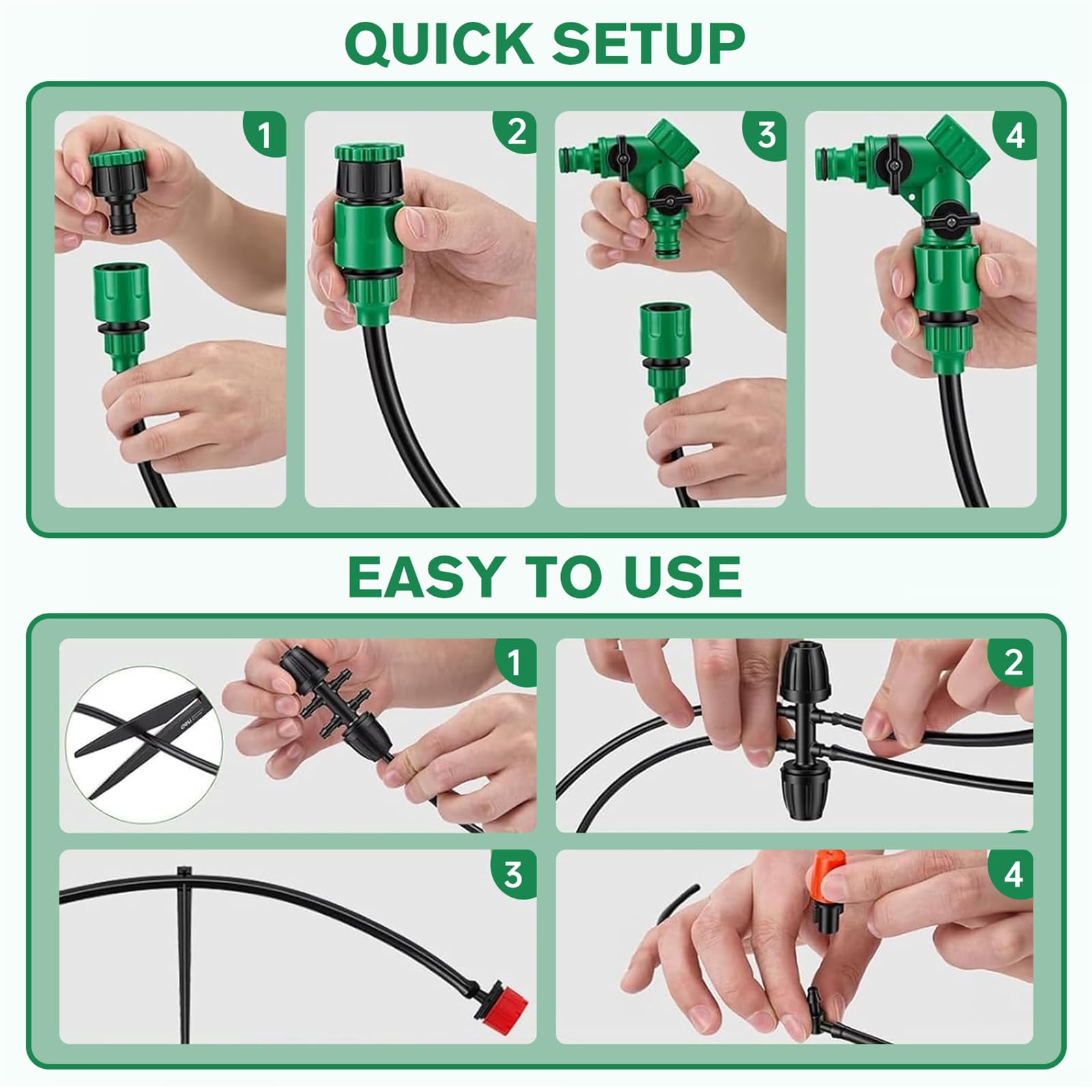 QUICK SETUP

1

2

3

4

EASY TO USE

1

2

3

4