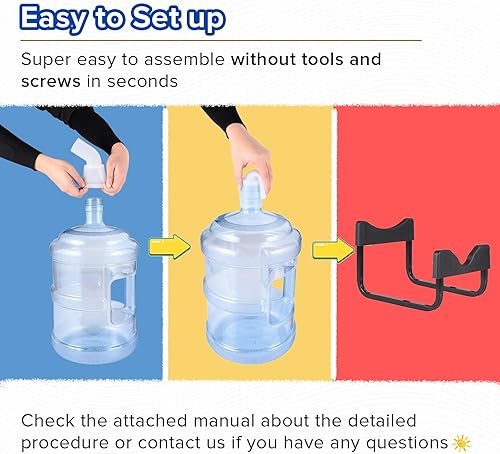 Easy to Set up

Super easy to assemble without tools and screws in seconds

Check the attached manual about the detailed procedure or contact us if you have any questions