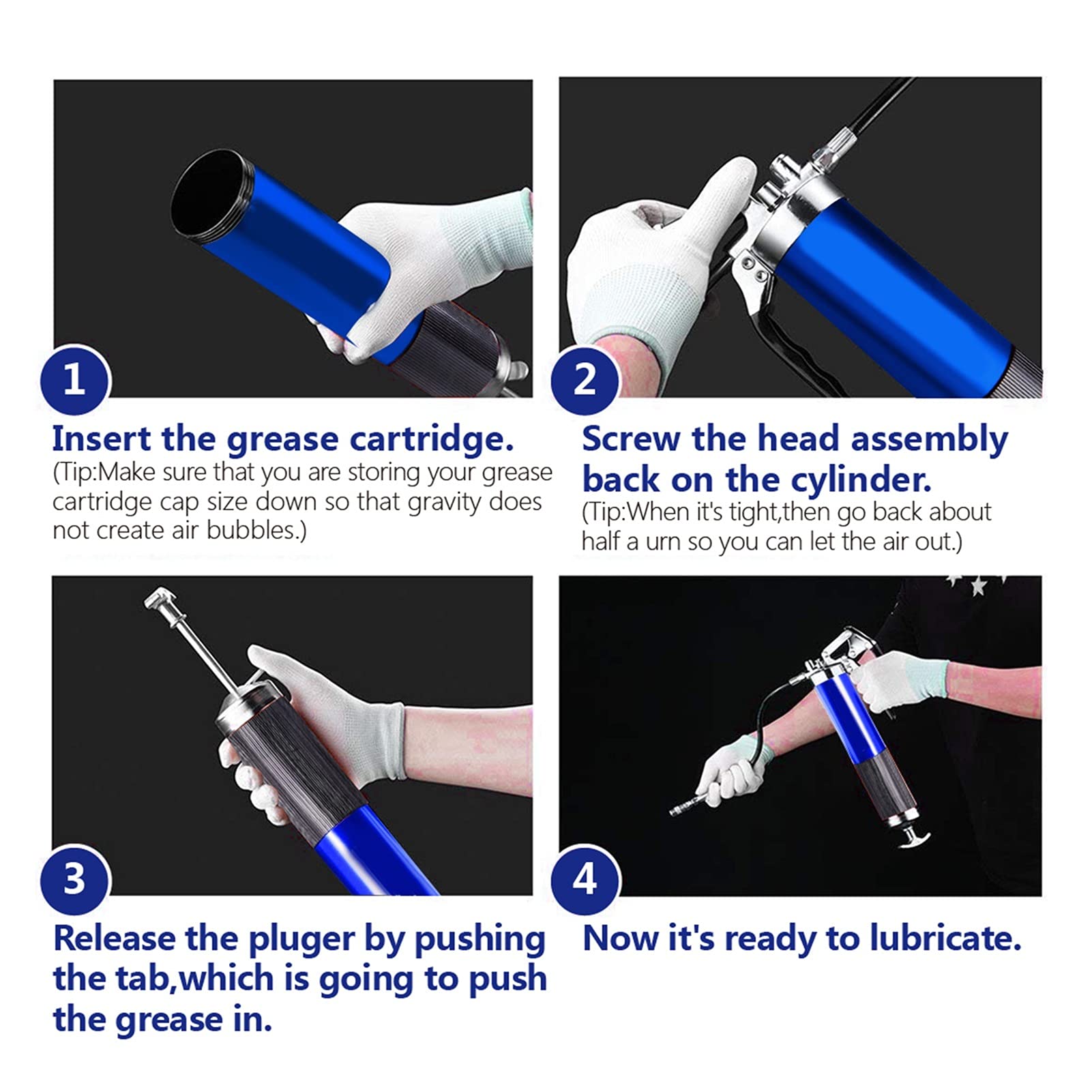 1

Insert the grease cartridge.
(Tip:Make sure that you are storing your grease cartridge cap size down so that gravity does not create air bubbles.)

2

Screw the head assembly back on the cylinder.
(Tip:When it's tight,then go back about half a urn so you can let the air out.)

3

Release the pluger by pushing the tab,which is going to push the grease in.

4

Now it's ready to lubricate.