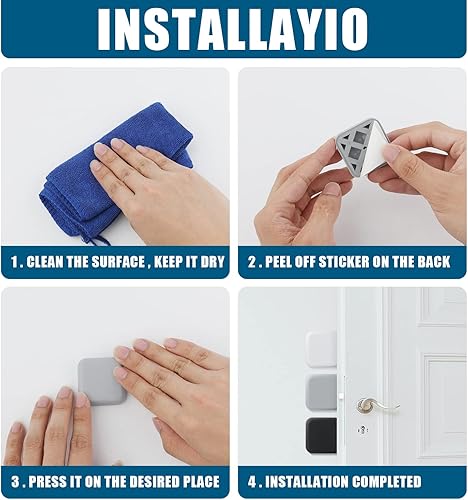 INSTALLAYIO

1 . CLEAN THE SURFACE , KEEP IT DRY

2 . PEEL OFF STICKER ON THE BACK

3 . PRESS IT ON THE DESIRED PLACE

4 . INSTALLATION COMPLETED