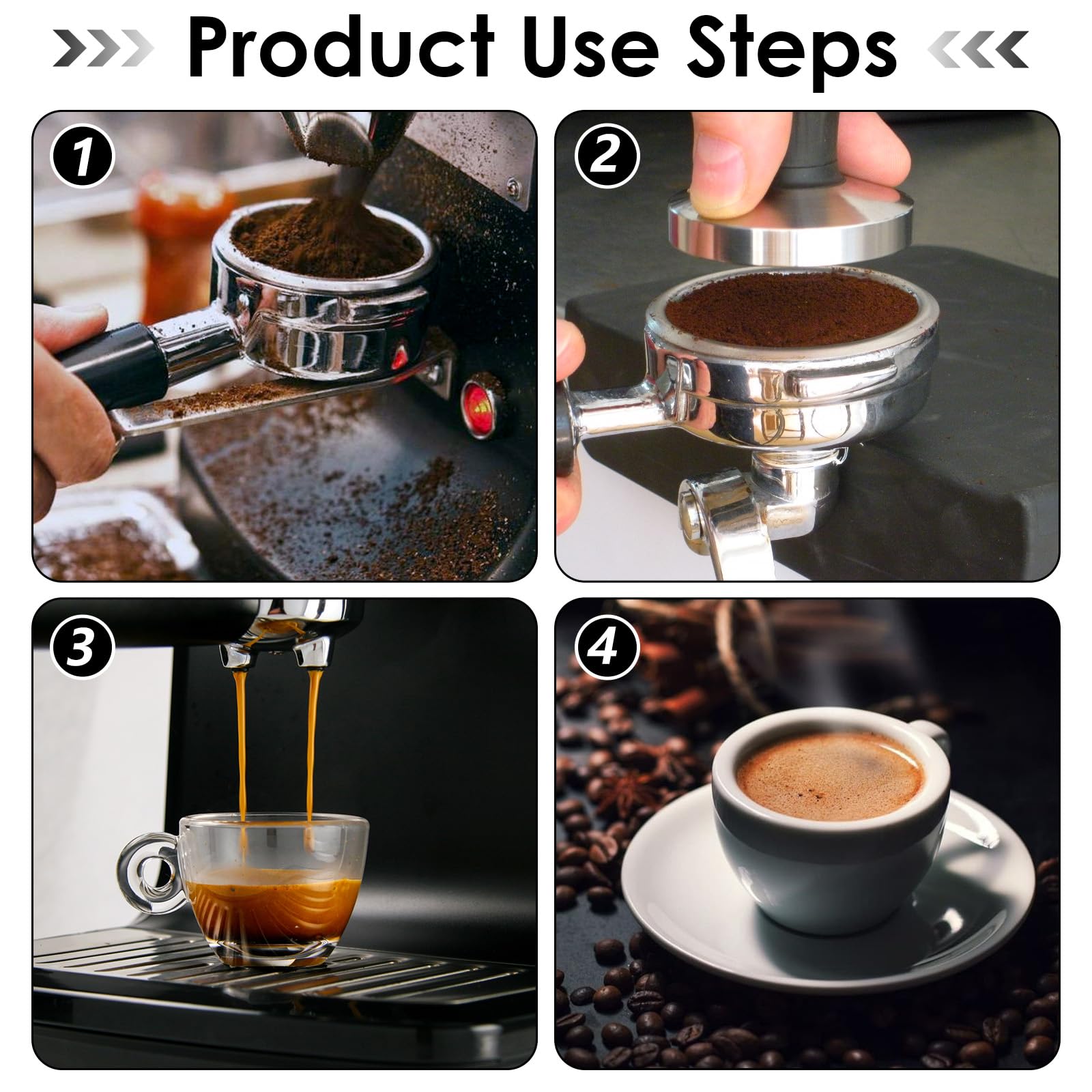 Product Use Steps

1

2

3

4