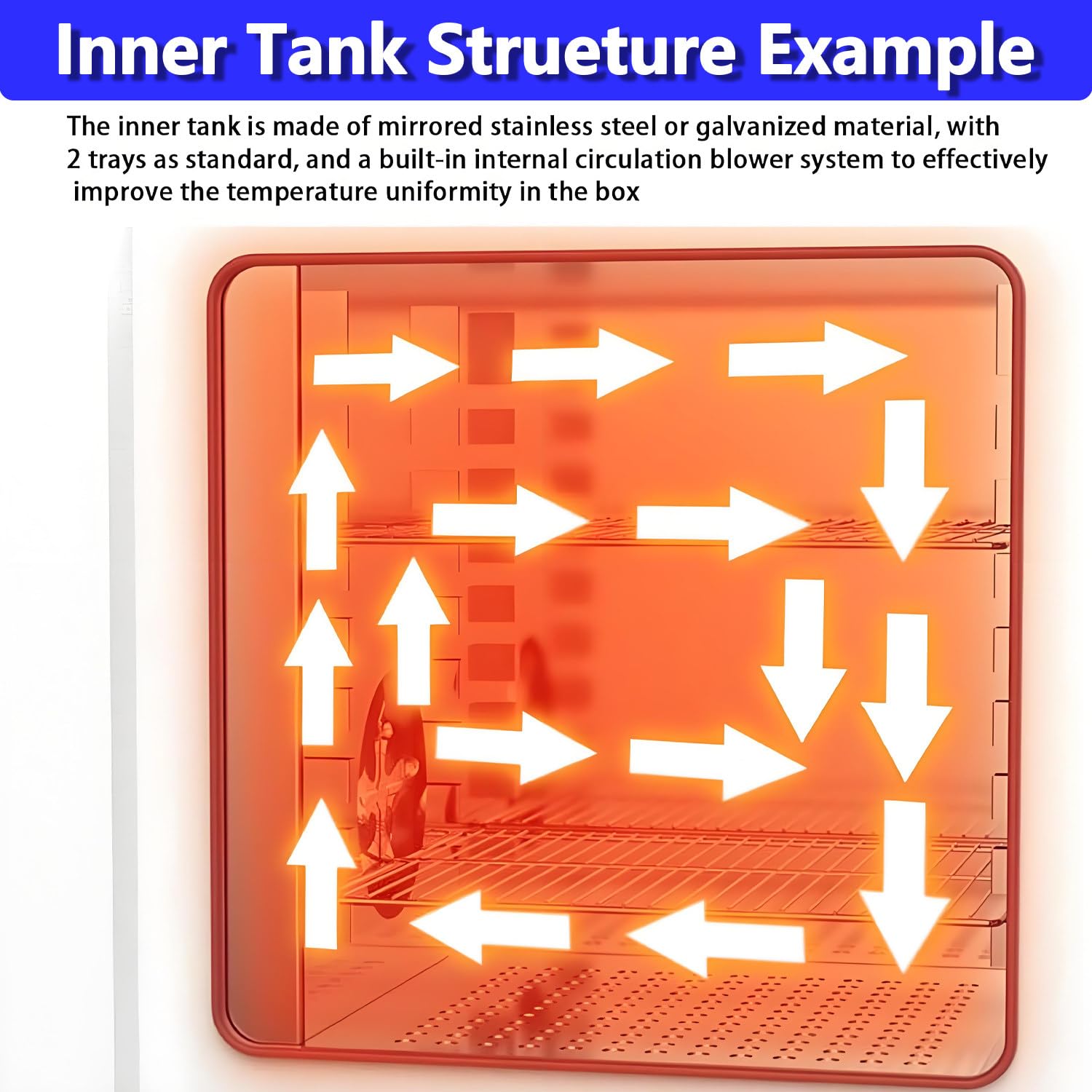 Inner Tank Strueture Example

The inner tank is made of mirrored stainless steel or galvanized material, with 2 trays as standard, and a built-in internal circulation blower system to effectively improve the temperature uniformity in the box