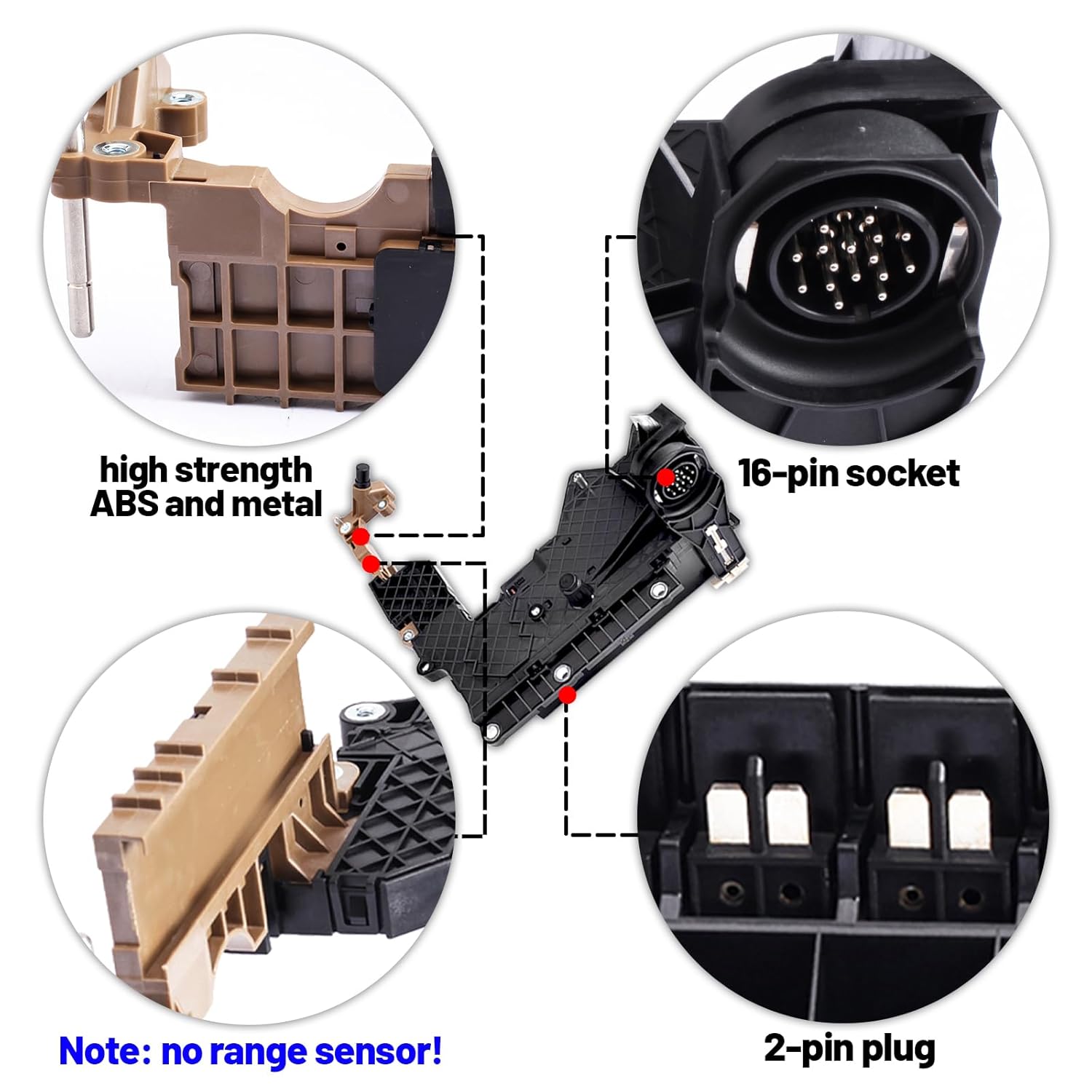 high strength ABS and metal

16-pin socket

Note: no range sensor!

2-pin plug