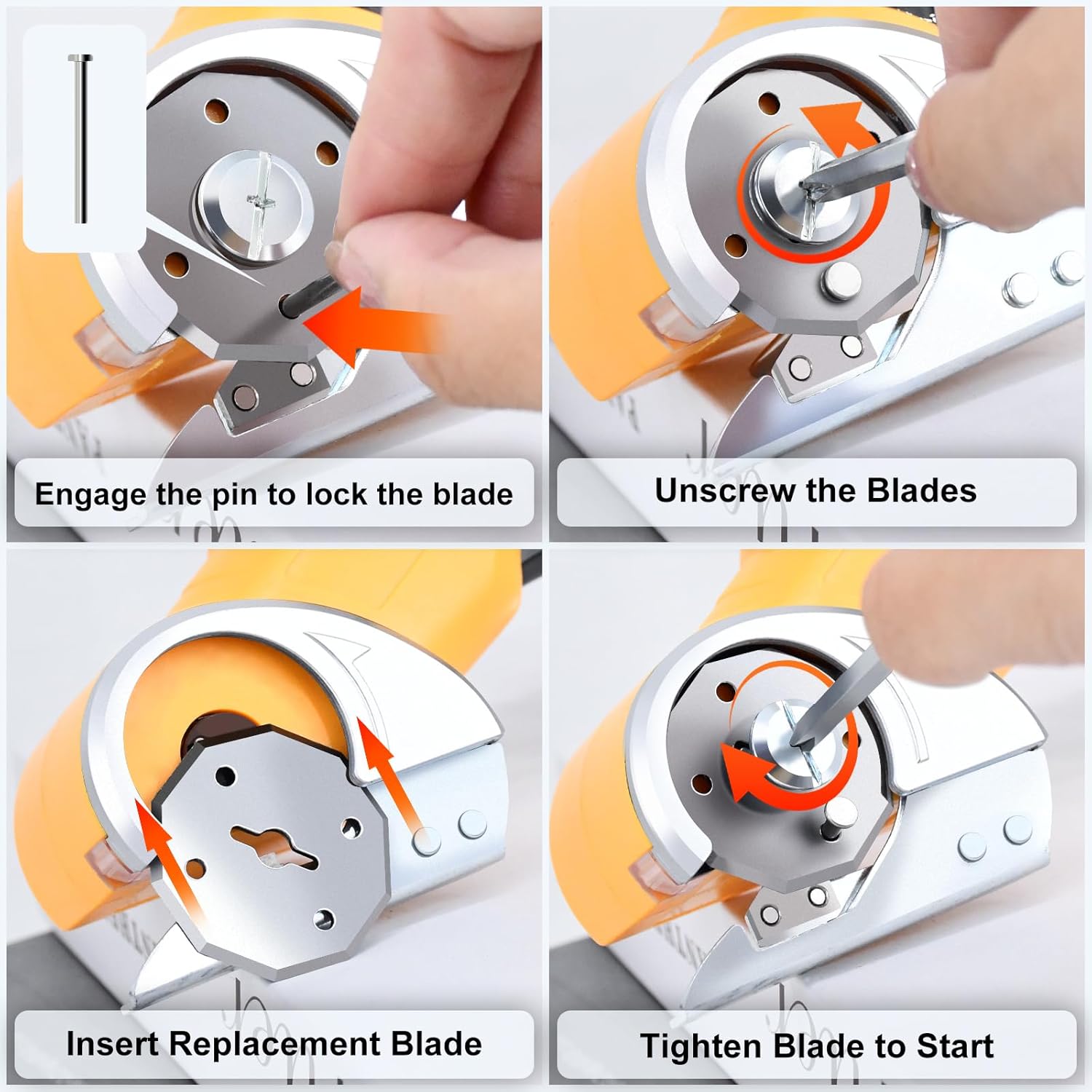 Engage the pin to lock the blade

Unscrew the Blades

Insert Replacement Blade

Tighten Blade to Start