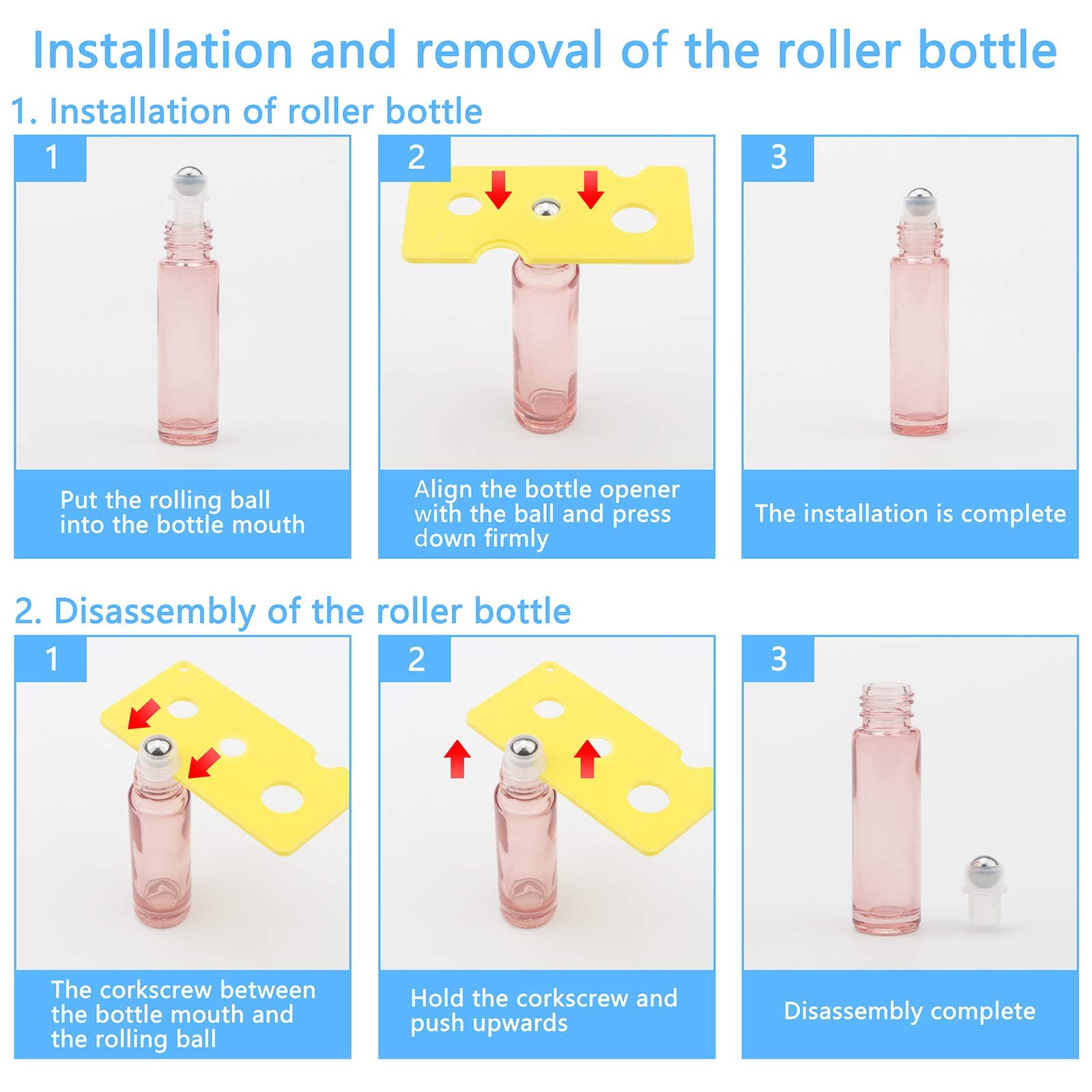 Installation and removal of the roller bottle

1. Installation of roller bottle

1

Put the rolling ball into the bottle mouth

2

Align the bottle opener with the ball and press down firmly

3

The installation is complete

2. Disassembly of the roller bottle

1

The corkscrew between the bottle mouth and the rolling ball

2

Hold the corkscrew and push upwards

3

Disassembly complete