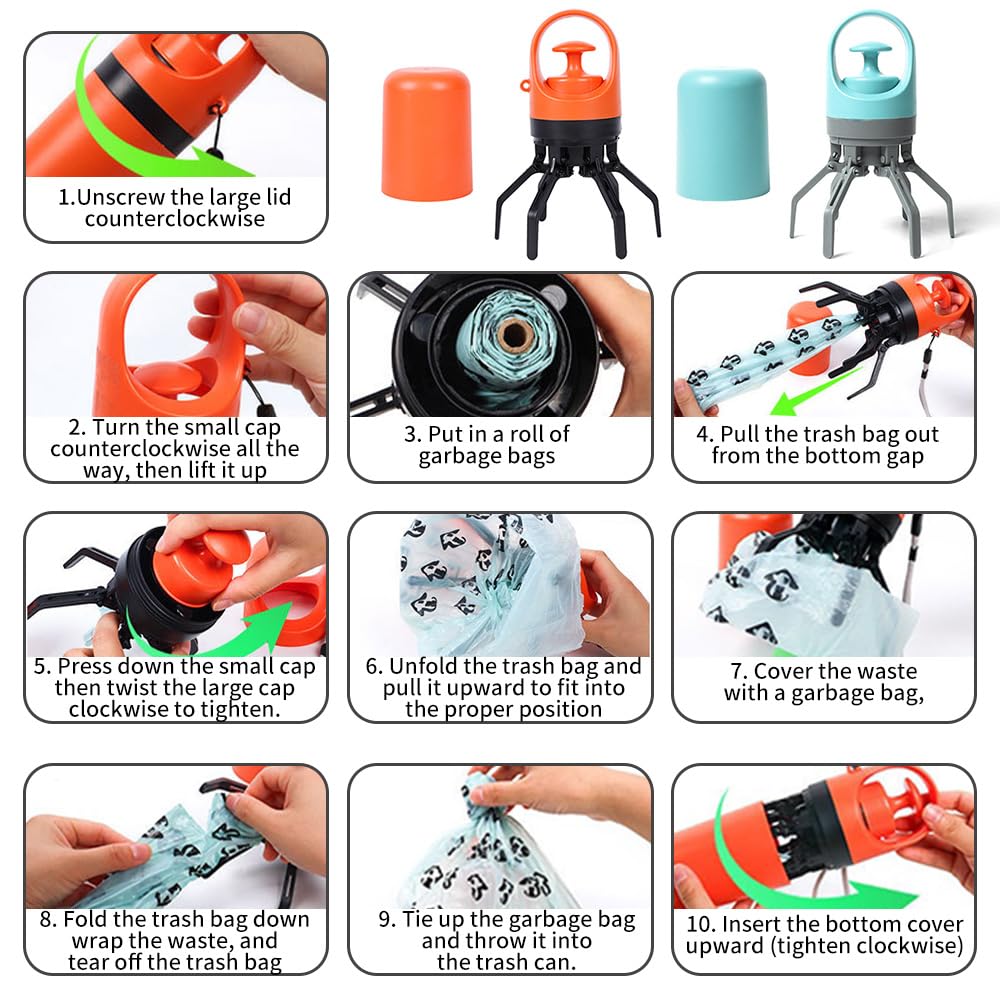 1.Unscrew the large lid counterclockwise

2. Turn the small cap counterclockwise all the way, then lift it up

3. Put in a roll of garbage bags

4. Pull the trash bag out from the bottom gap

5. Press down the small cap then twist the large cap clockwise to tighten.

6. Unfold the trash bag and pull it upward to fit into the proper position

7. Cover the waste with a garbage bag,

8. Fold the trash bag down wrap the waste, and tear off the trash bag

9. Tie up the garbage bag and throw it into the trash can.

10. Insert the bottom cover upward (tighten clockwise)