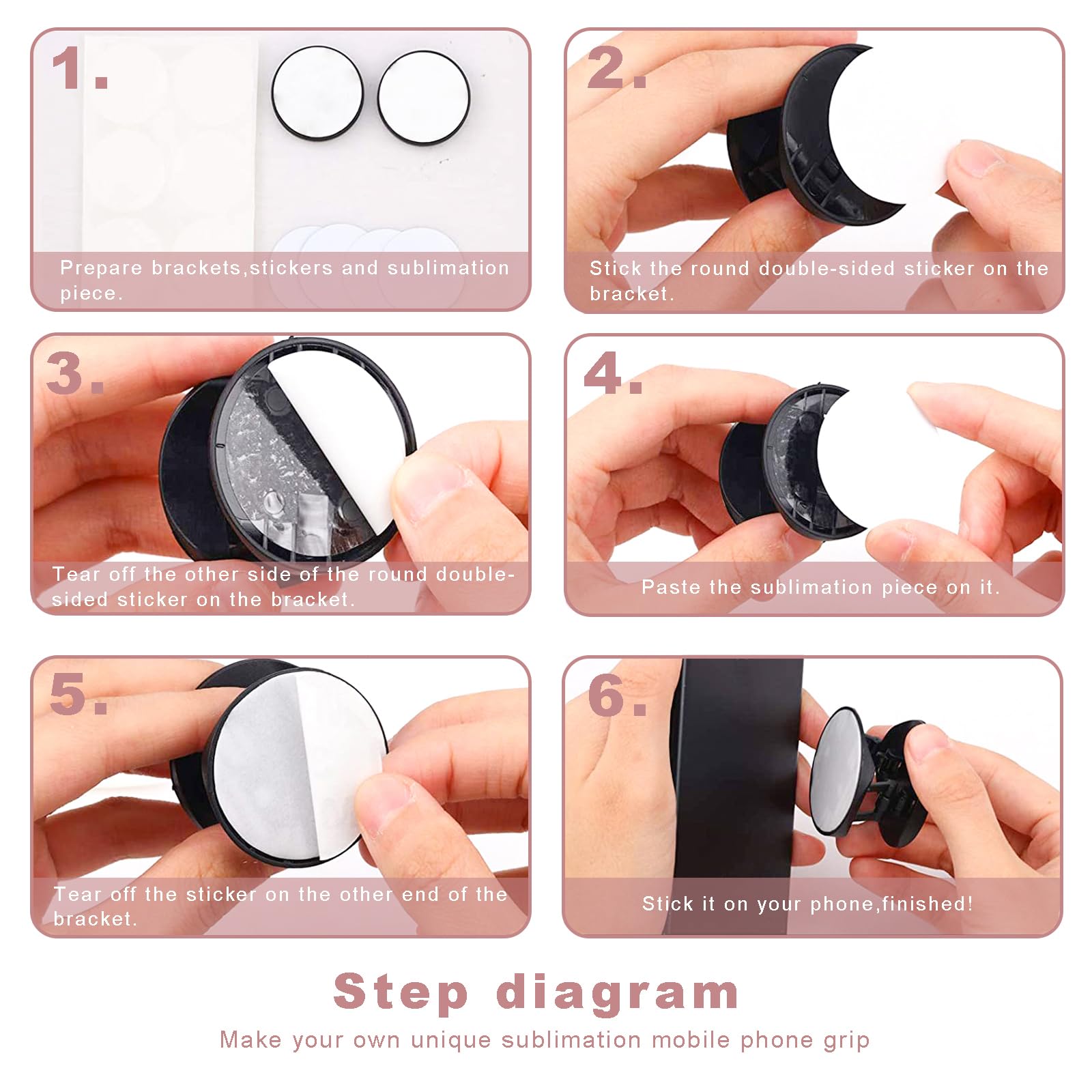 1.

Prepare brackets,stickers and sublimation piece.

2.

Stick the round double-sided sticker on the bracket.

3.

Tear off the other side of the round double-sided sticker on the bracket.

4.

Paste the sublimation piece on it.

5.

Tear off the sticker on the other end of the bracket.

6.

Stick it on your phone,finished!

Step diagram

Make your own unique sublimation mobile phone grip