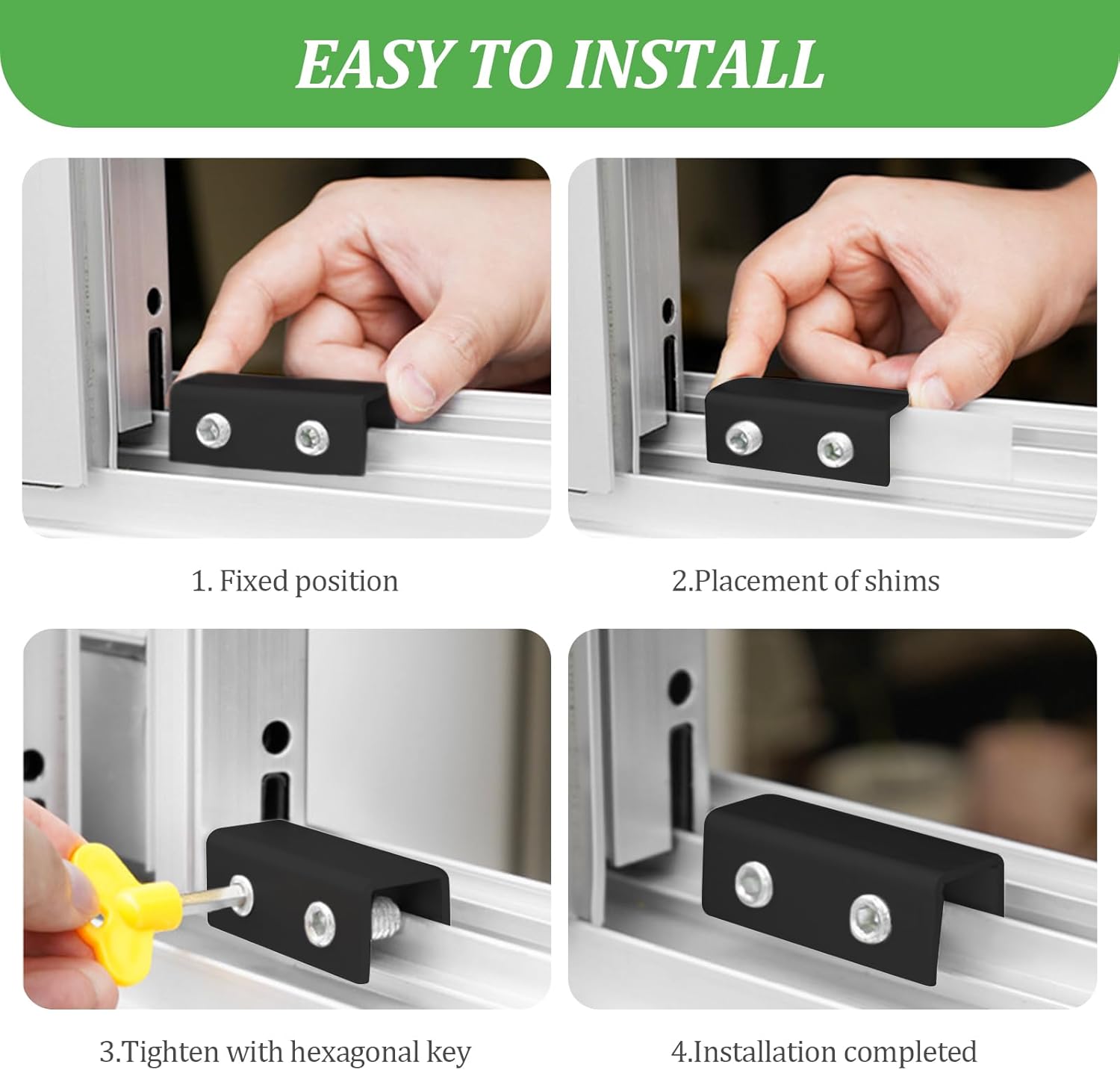 EASY TO INSTALL

1. Fixed position

2.Placement of shims

3.Tighten with hexagonal key

4.Installation completed