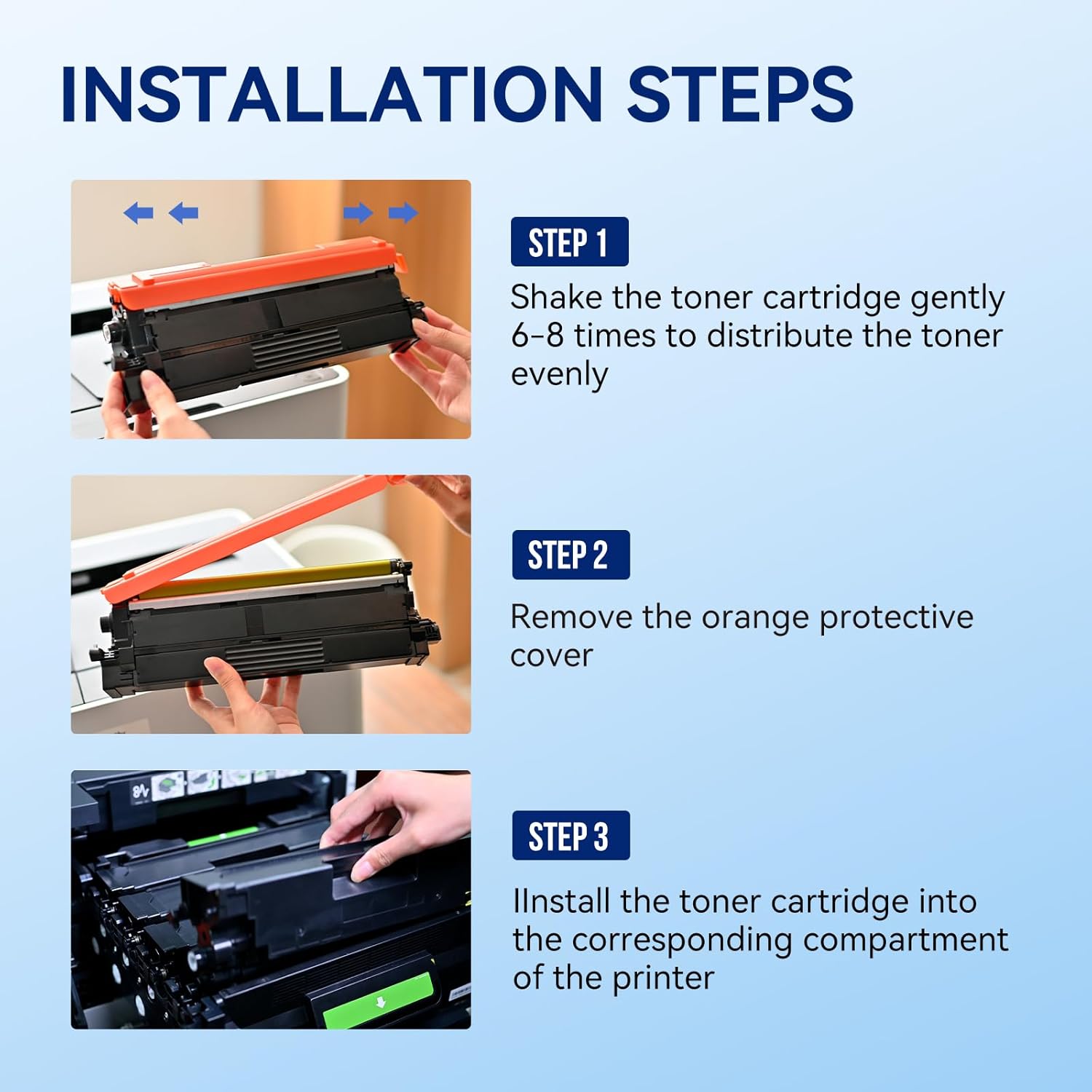 INSTALLATION STEPS

STEP 1

Shake the toner cartridge gently 6-8 times to distribute the toner evenly

STEP 2

Remove the orange protective cover

STEP 3

IInstall the toner cartridge into the corresponding compartment of the printer