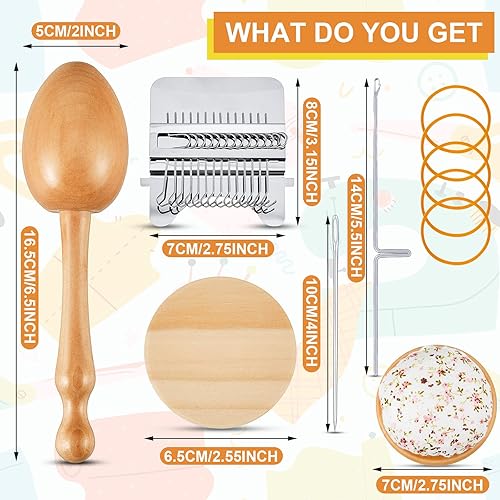 WHAT DO YOU GET

5CM/2INCH

16.5CM/6.5INCH

8CM/3.15INCH

7CM/2.75INCH

14CM/5.5INCH

10CM/4INCH

6.5CM/2.55INCH

7CM/2.75INCH