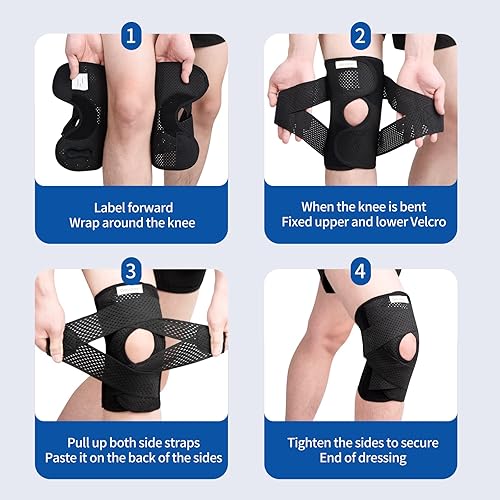 1

Label forward
Wrap around the knee

2

When the knee is bent
Fixed upper and lower Velcro

3

Pull up both side straps
Paste it on the back of the sides

4

Tighten the sides to secure
End of dressing