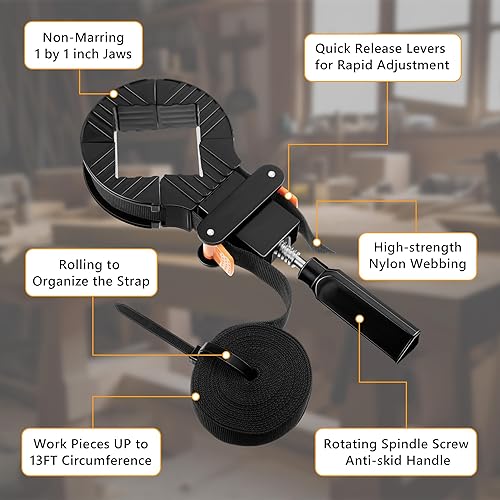 Non-Marring
1 by 1 inch Jaws

Quick Release Levers
for Rapid Adjustment

High-strength
Nylon Webbing

Rolling to
Organize the Strap

Work Pieces UP to
13FT Circumference

Rotating Spindle Screw
Anti-skid Handle