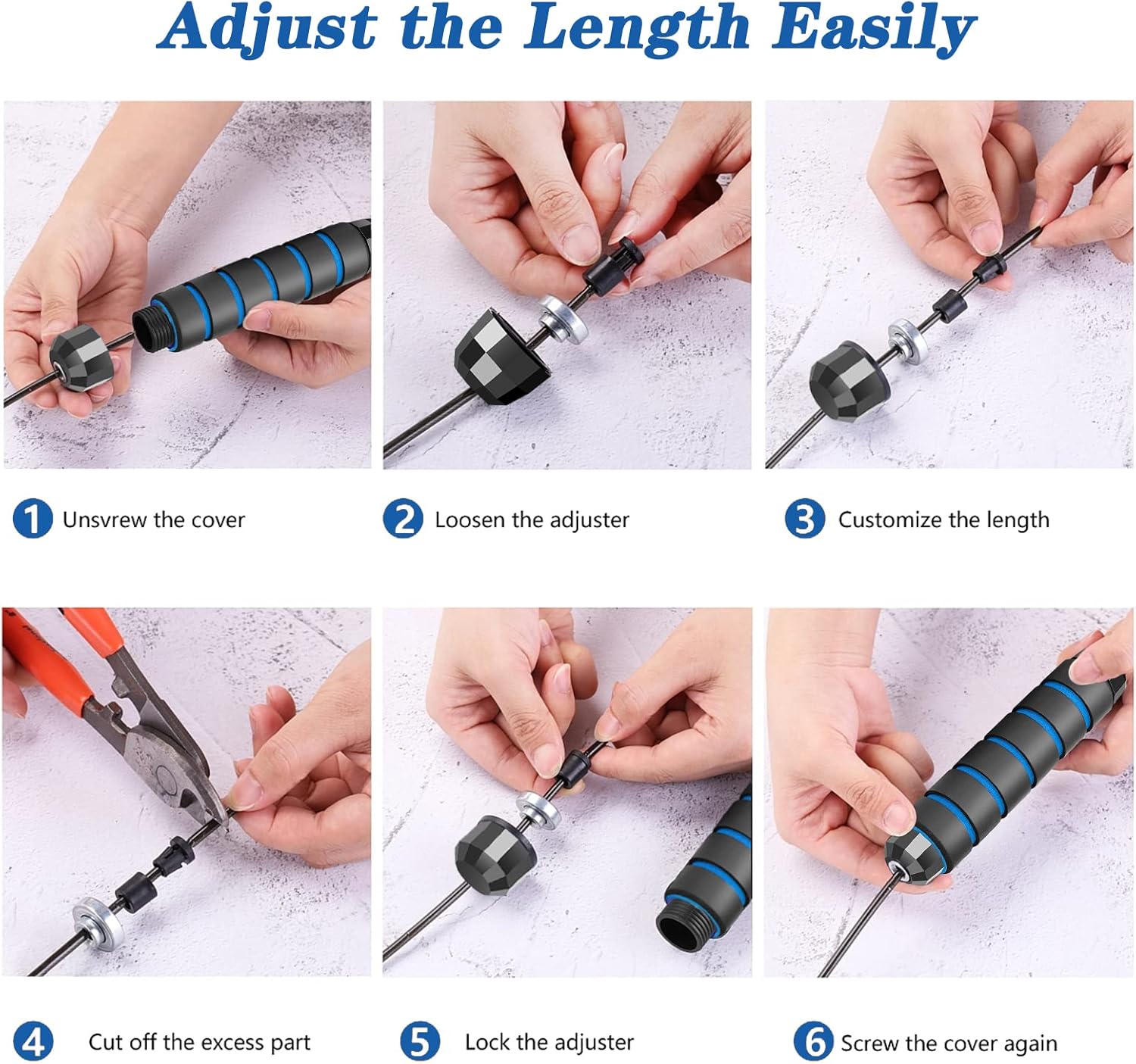 Adjust the Length Easily

1 Unsvrew the cover

2 Loosen the adjuster

3 Customize the length

4 Cut off the excess part

5 Lock the adjuster

6 Screw the cover again