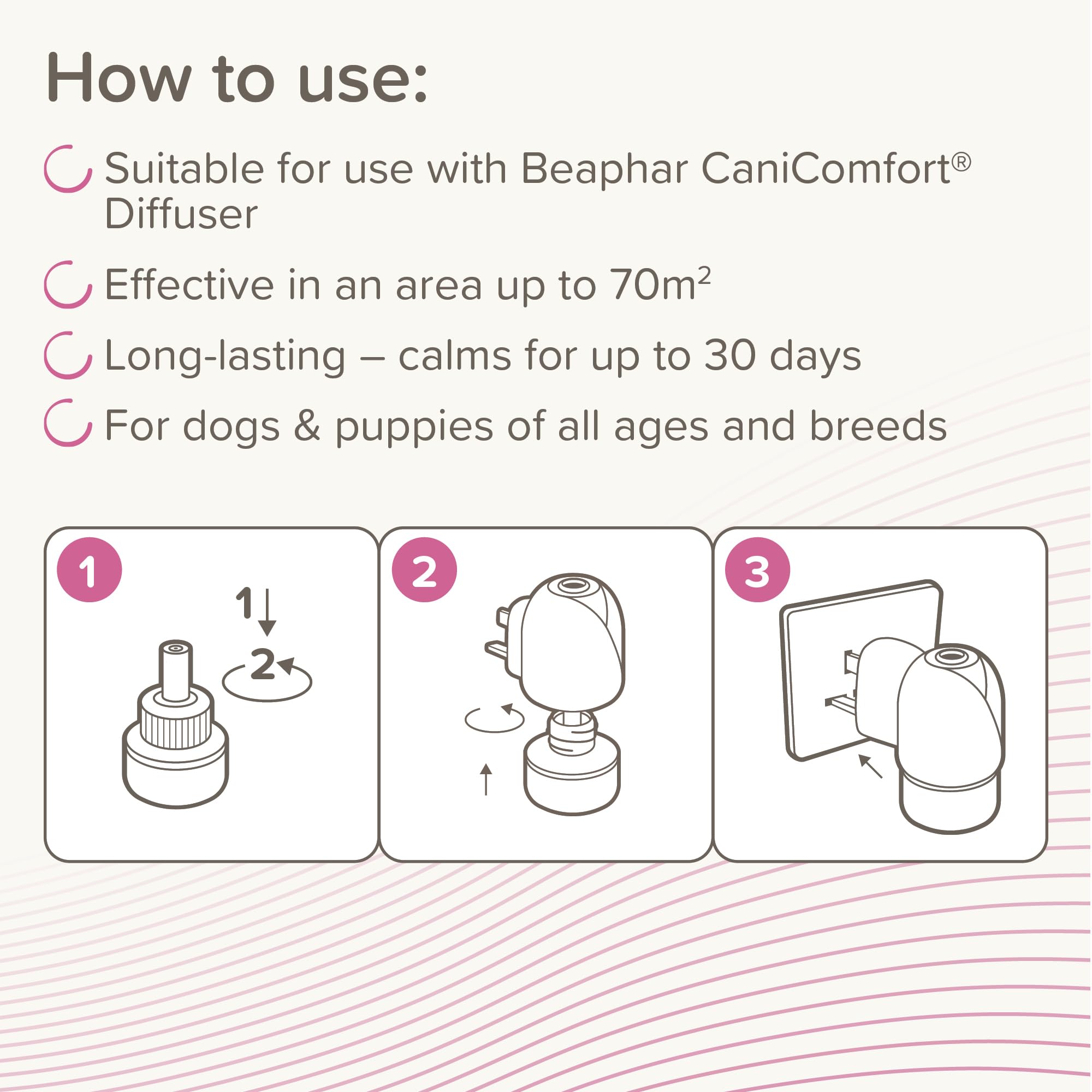 How to use:

Suitable for use with Beaphar CaniComfort® Diffuser

Effective in an area up to $70m^2$

Long-lasting – calms for up to 30 days

For dogs & puppies of all ages and breeds

1

1

2

2

3