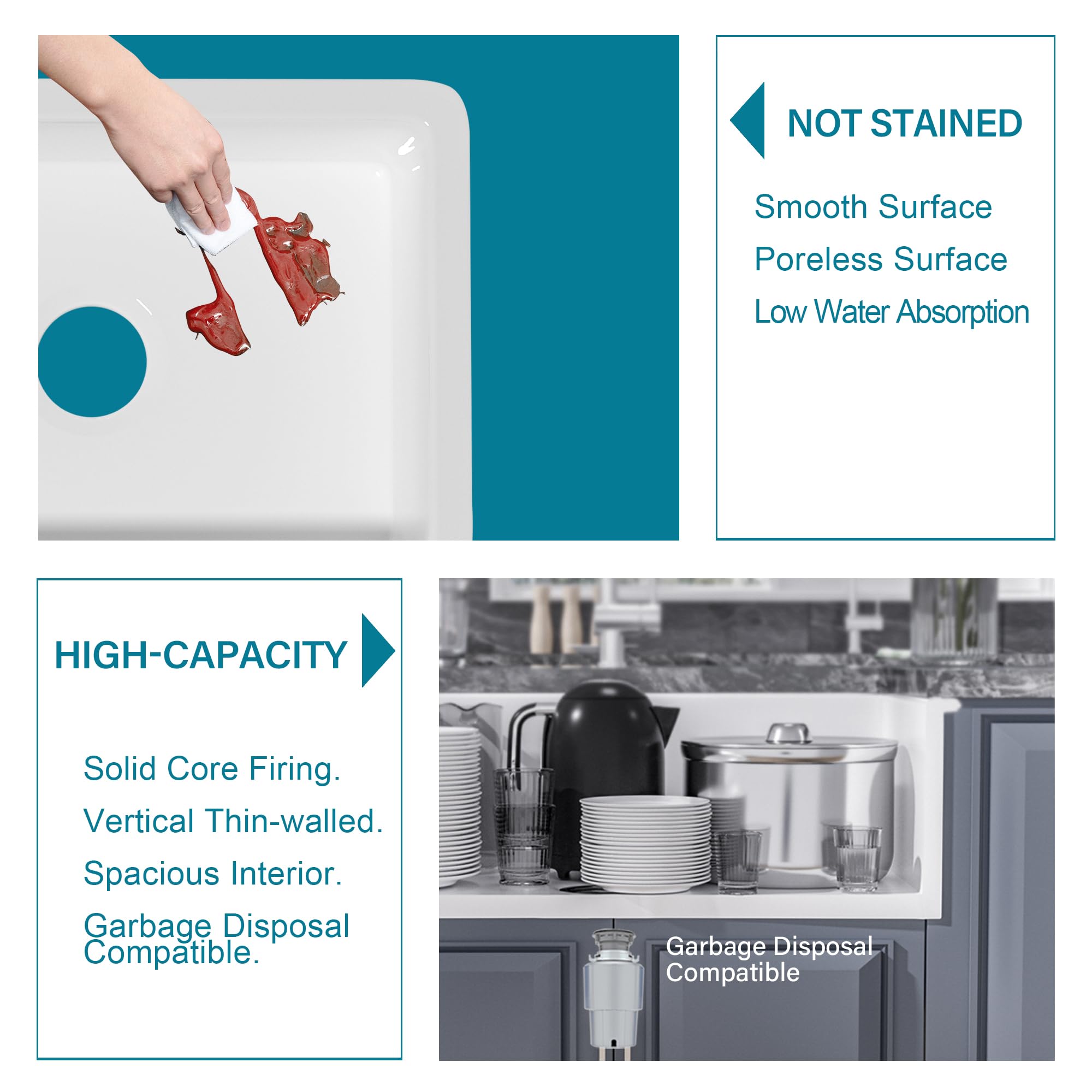 NOT STAINED

Smooth Surface

Poreless Surface

Low Water Absorption

HIGH-CAPACITY

Solid Core Firing.

Vertical Thin-walled.

Spacious Interior.

Garbage Disposal Compatible.

Garbage Disposal Compatible