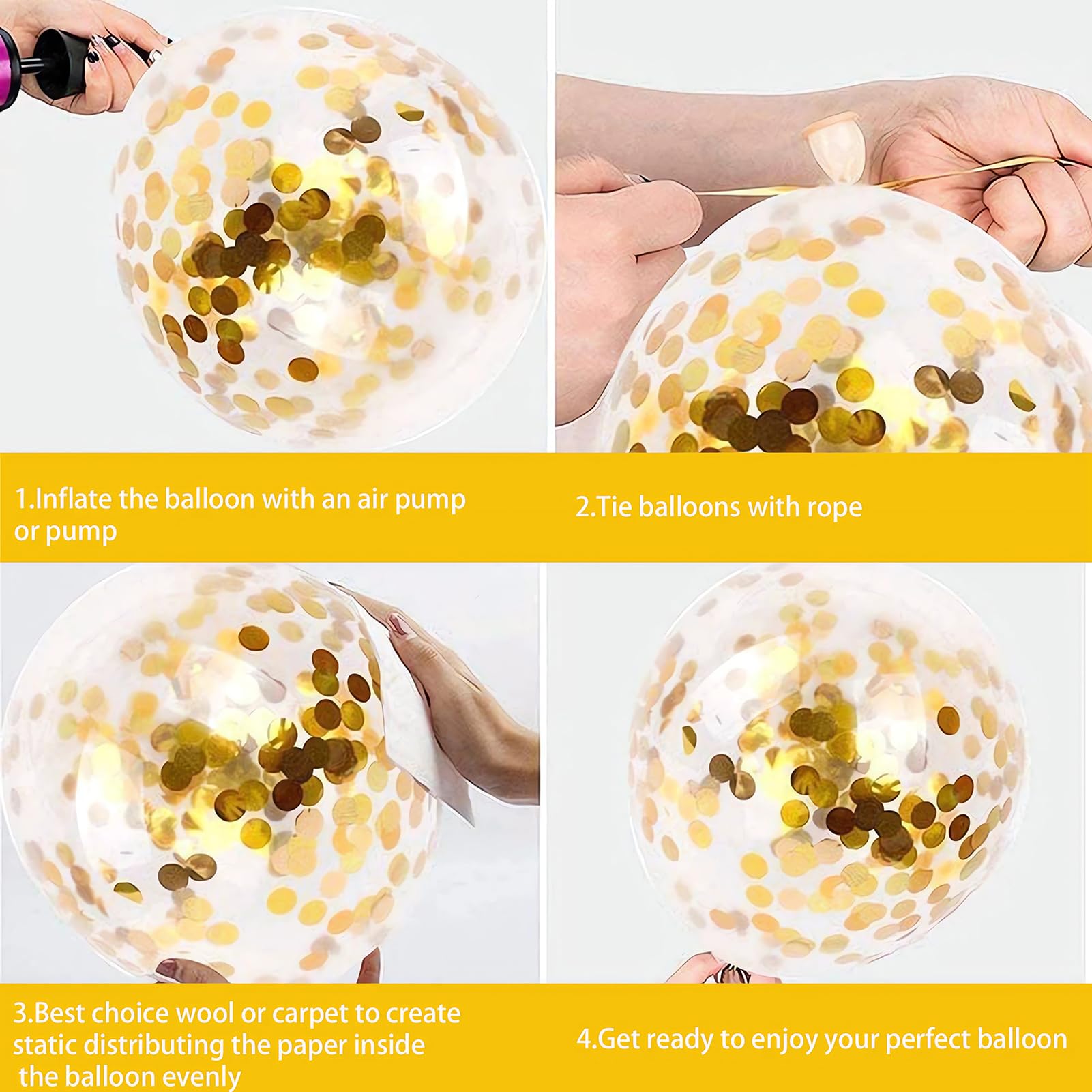 1.Inflate the balloon with an air pump or pump

2.Tie balloons with rope

3.Best choice wool or carpet to create static distributing the paper inside the balloon evenly

4.Get ready to enjoy your perfect balloon