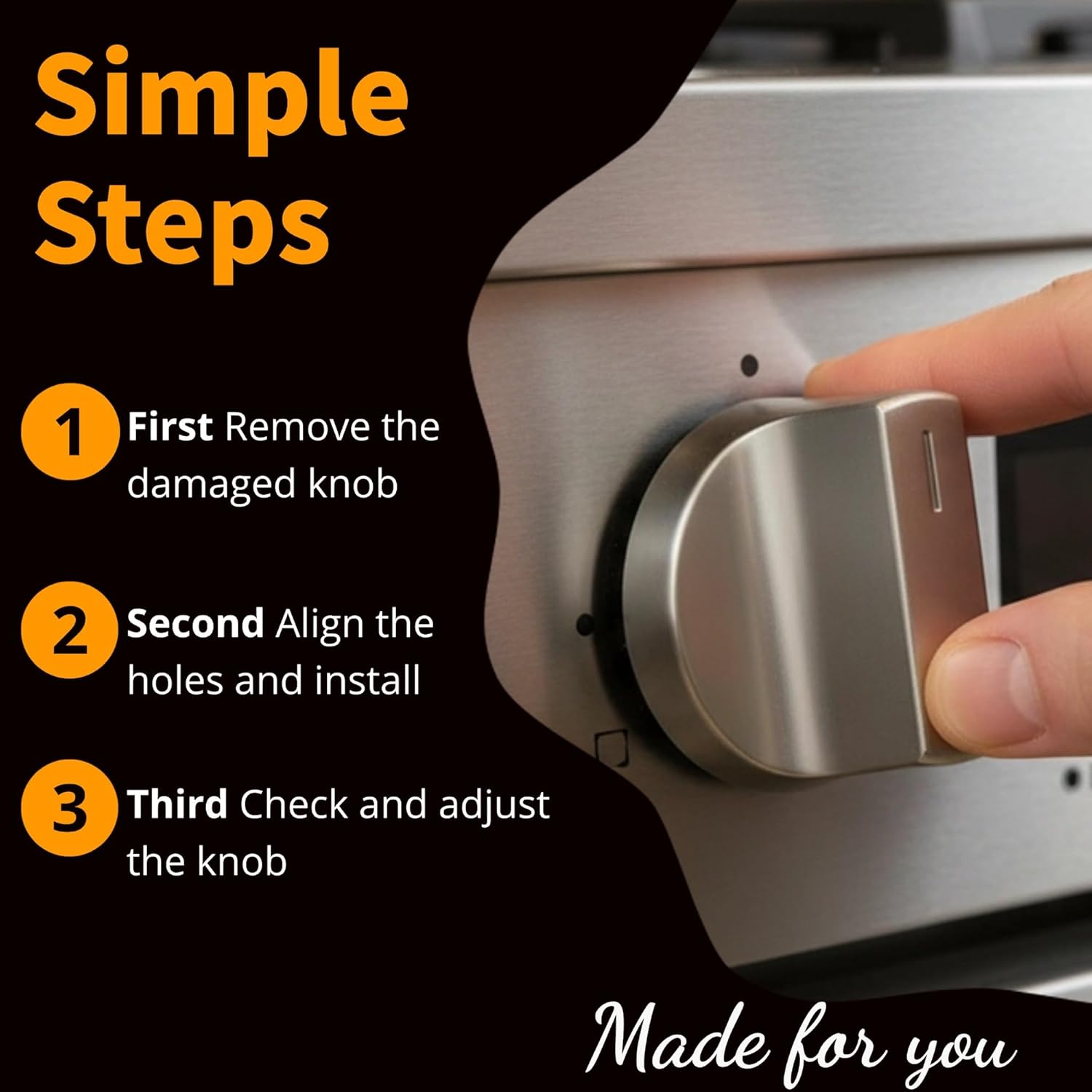 Simple Steps

1 First Remove the damaged knob

2 Second Align the holes and install

3 Third Check and adjust the knob

Made for you