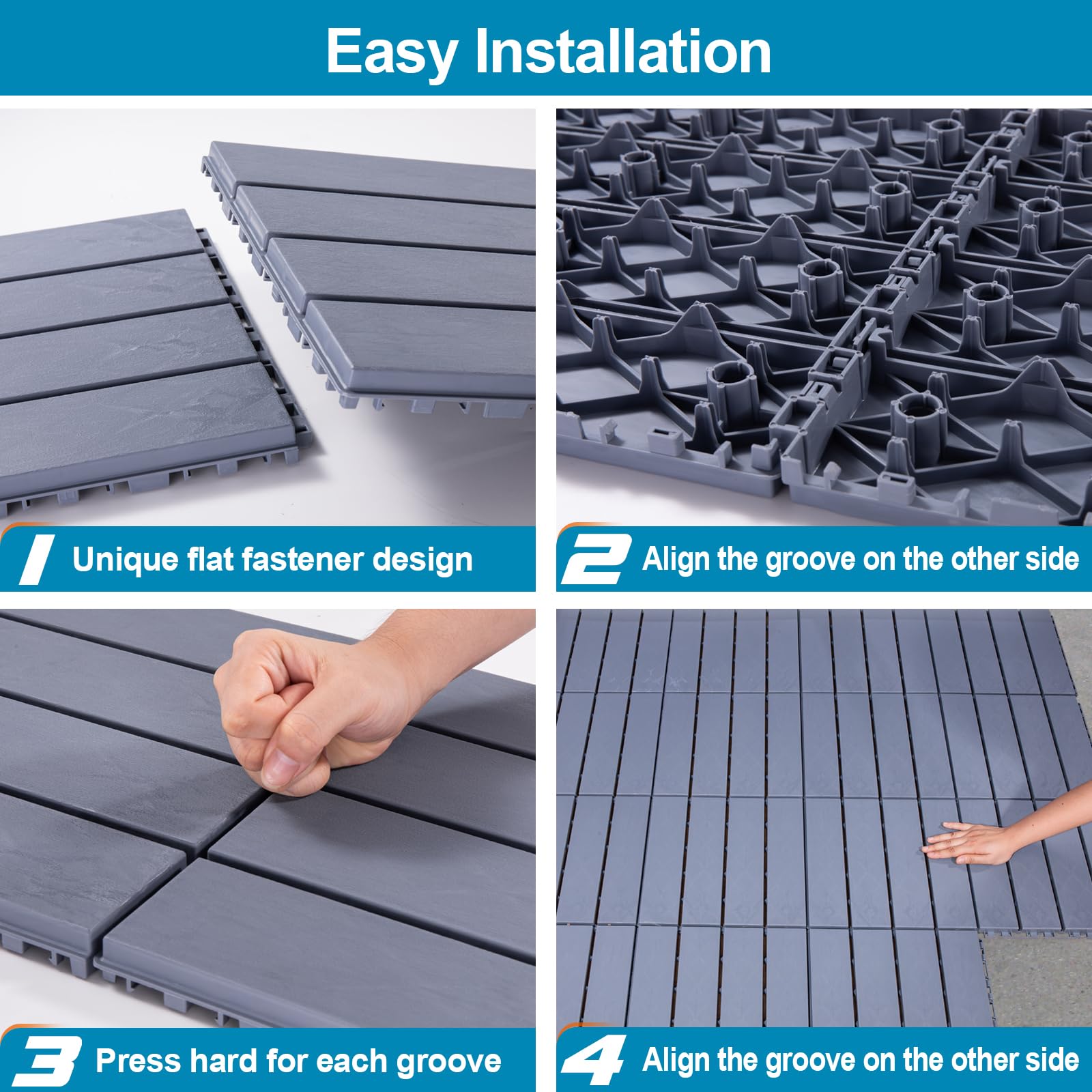 Easy Installation

1 Unique flat fastener design

2 Align the groove on the other side

3 Press hard for each groove

4 Align the groove on the other side