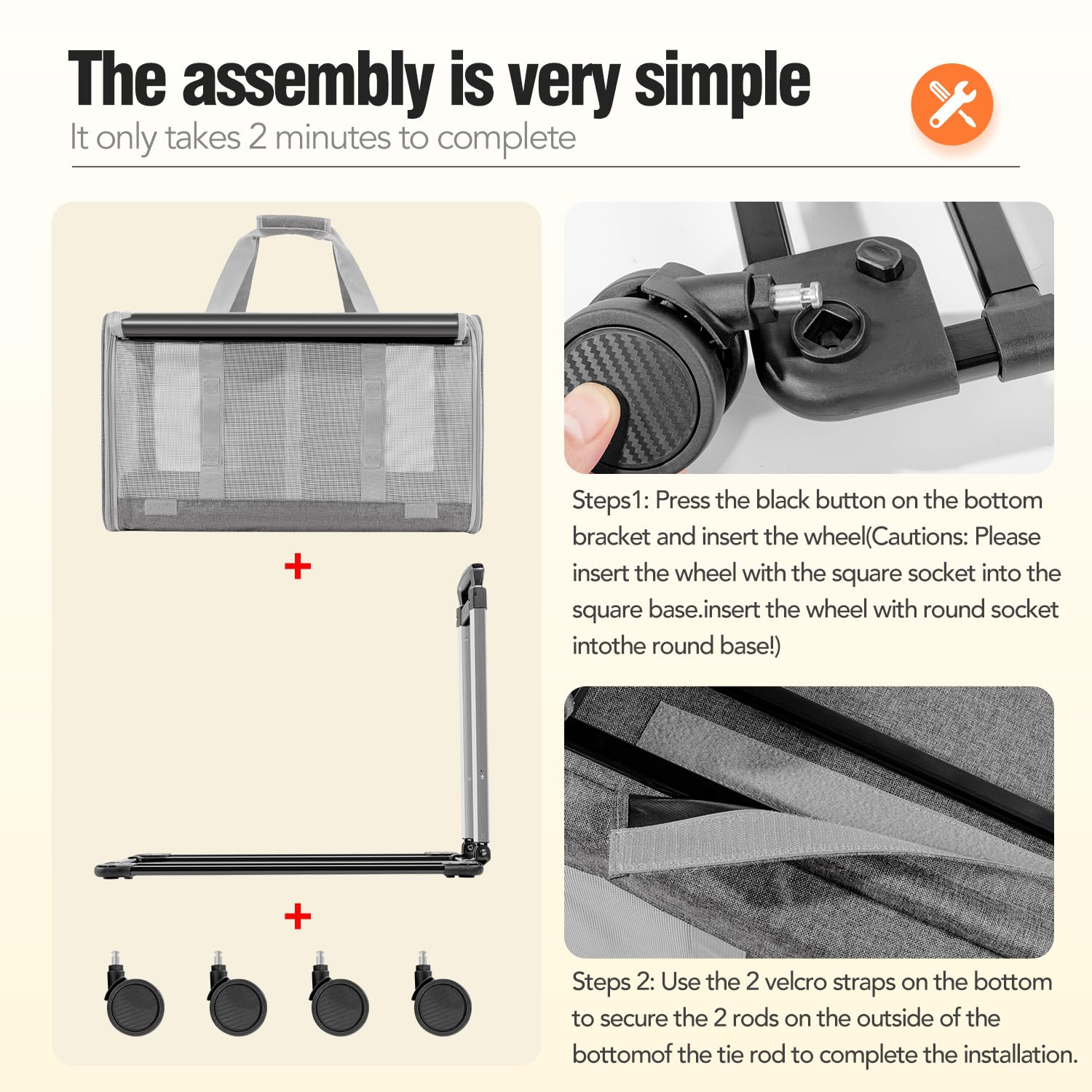 The assembly is very simple
It only takes 2 minutes to complete

+

+

Steps1: Press the black button on the bottom bracket and insert the wheel(Cautions: Please insert the wheel with the square socket into the square base.insert the wheel with round socket intothe round base!)

Steps 2: Use the 2 velcro straps on the bottom to secure the 2 rods on the outside of the bottomof the tie rod to complete the installation.