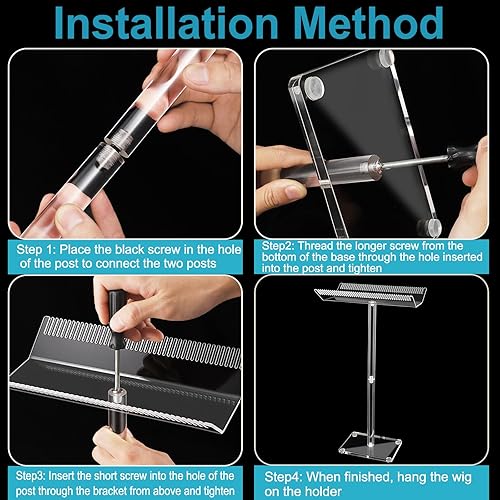 Installation Method

Step 1: Place the black screw in the hole of the post to connect the two posts

Step2: Thread the longer screw from the bottom of the base through the hole inserted into the post and tighten

Step3: Insert the short screw into the hole of the post through the bracket from above and tighten

Step4: When finished, hang the wig on the holder