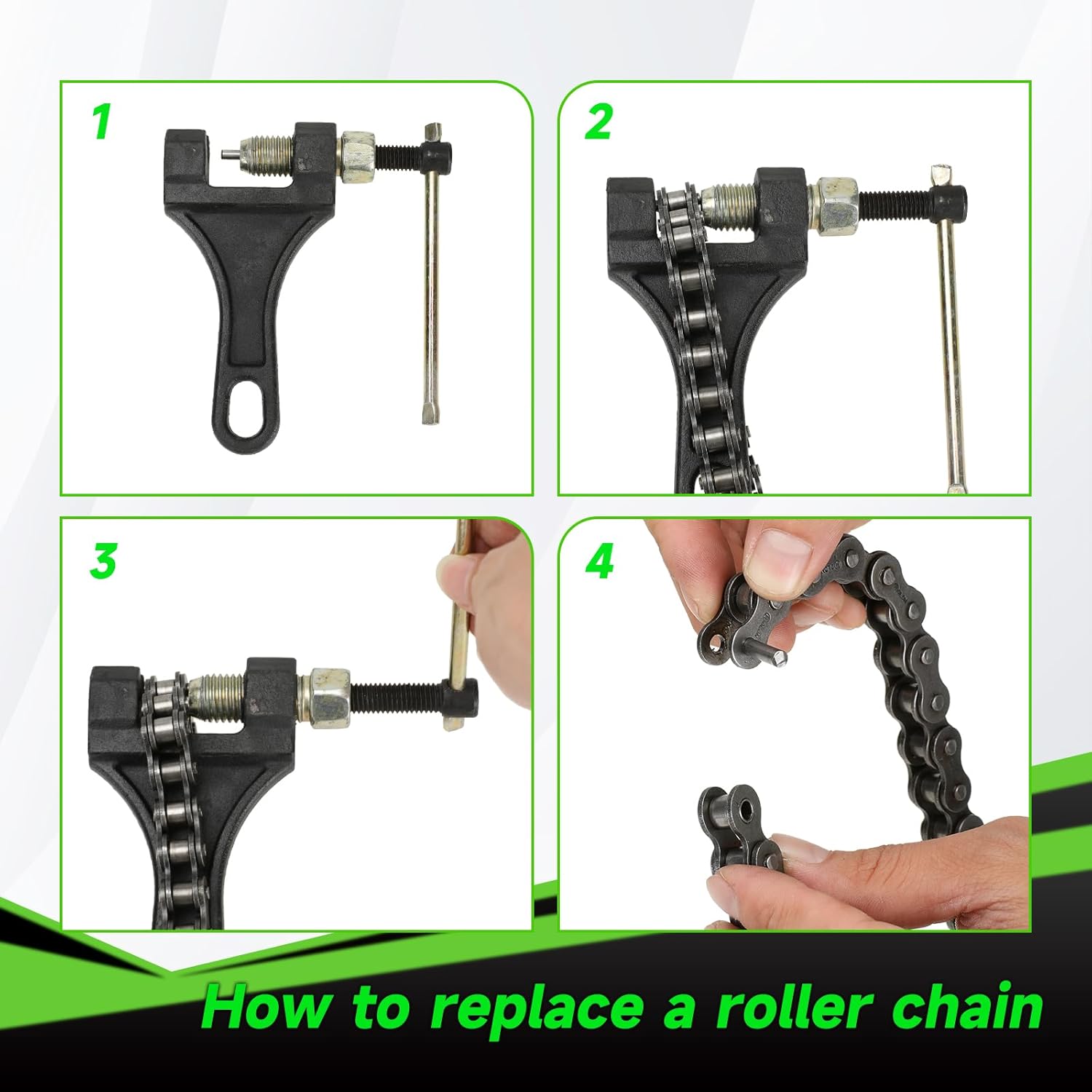 1

2

3

4

How to replace a roller chain