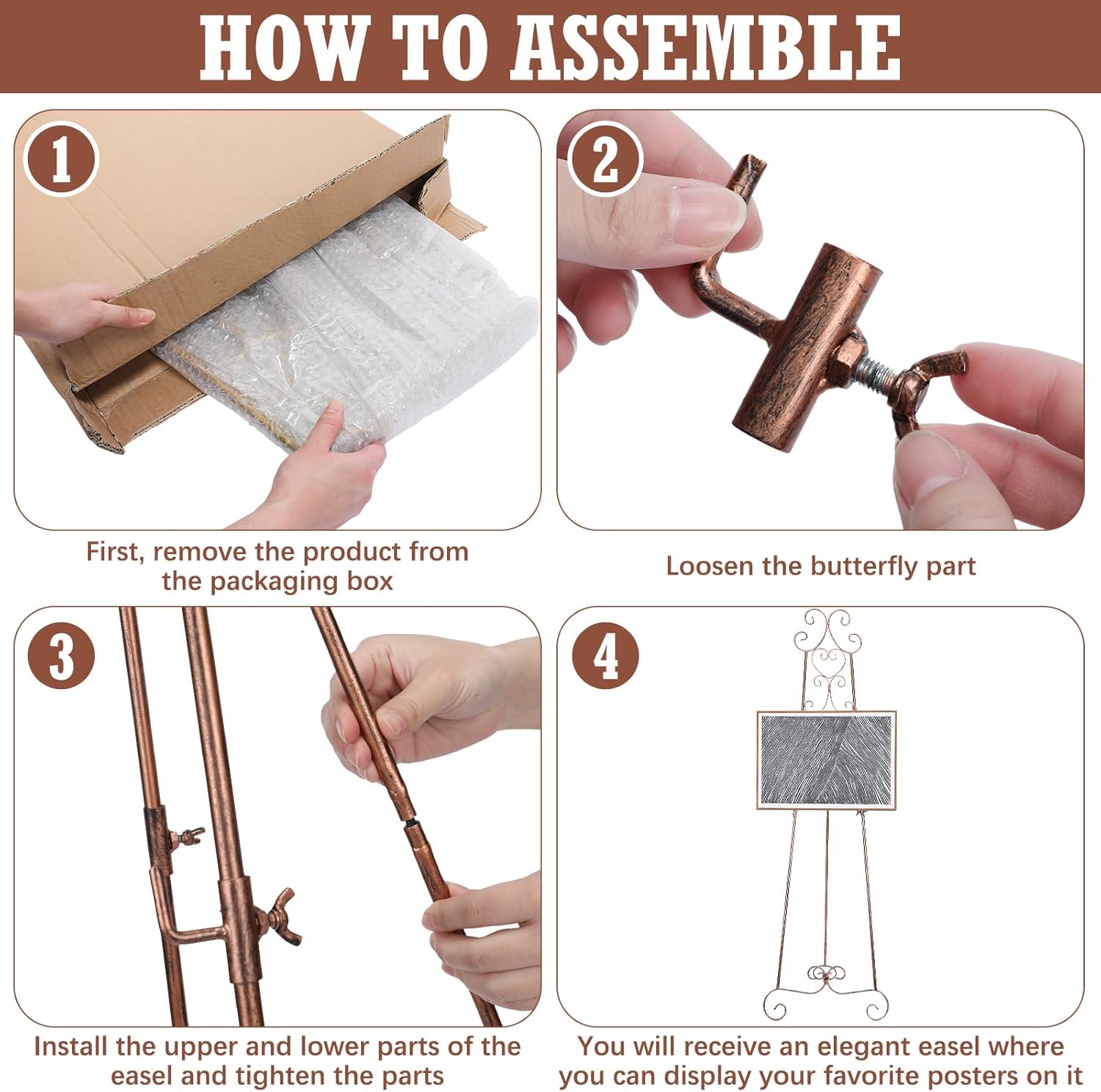 HOW TO ASSEMBLE

1

First, remove the product from the packaging box

2

Loosen the butterfly part

3

Install the upper and lower parts of the easel and tighten the parts

4

You will receive an elegant easel where you can display your favorite posters on it