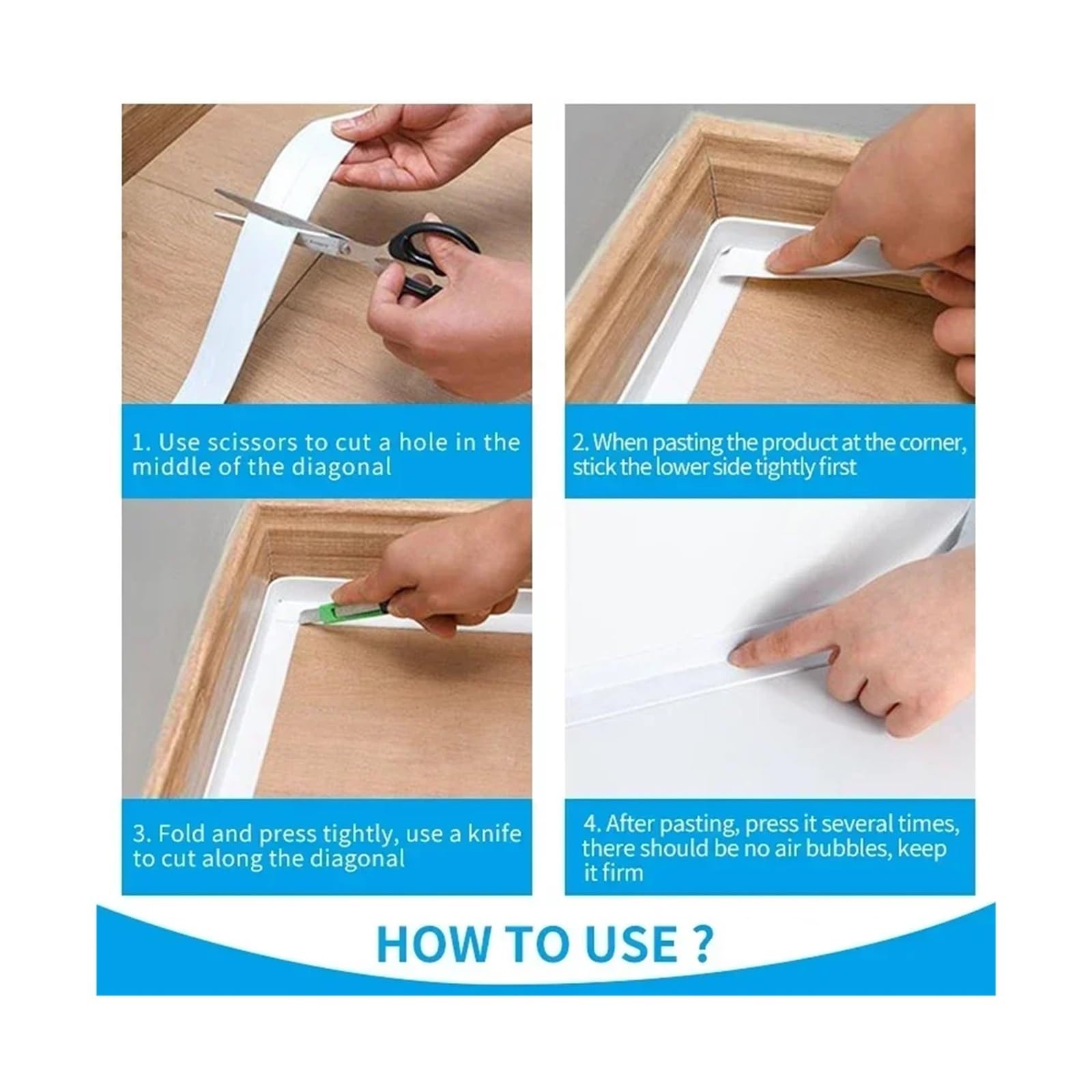 1. Use scissors to cut a hole in the middle of the diagonal

2. When pasting the product at the corner, stick the lower side tightly first

3. Fold and press tightly, use a knife to cut along the diagonal

4. After pasting, press it several times, there should be no air bubbles, keep it firm

HOW TO USE ?