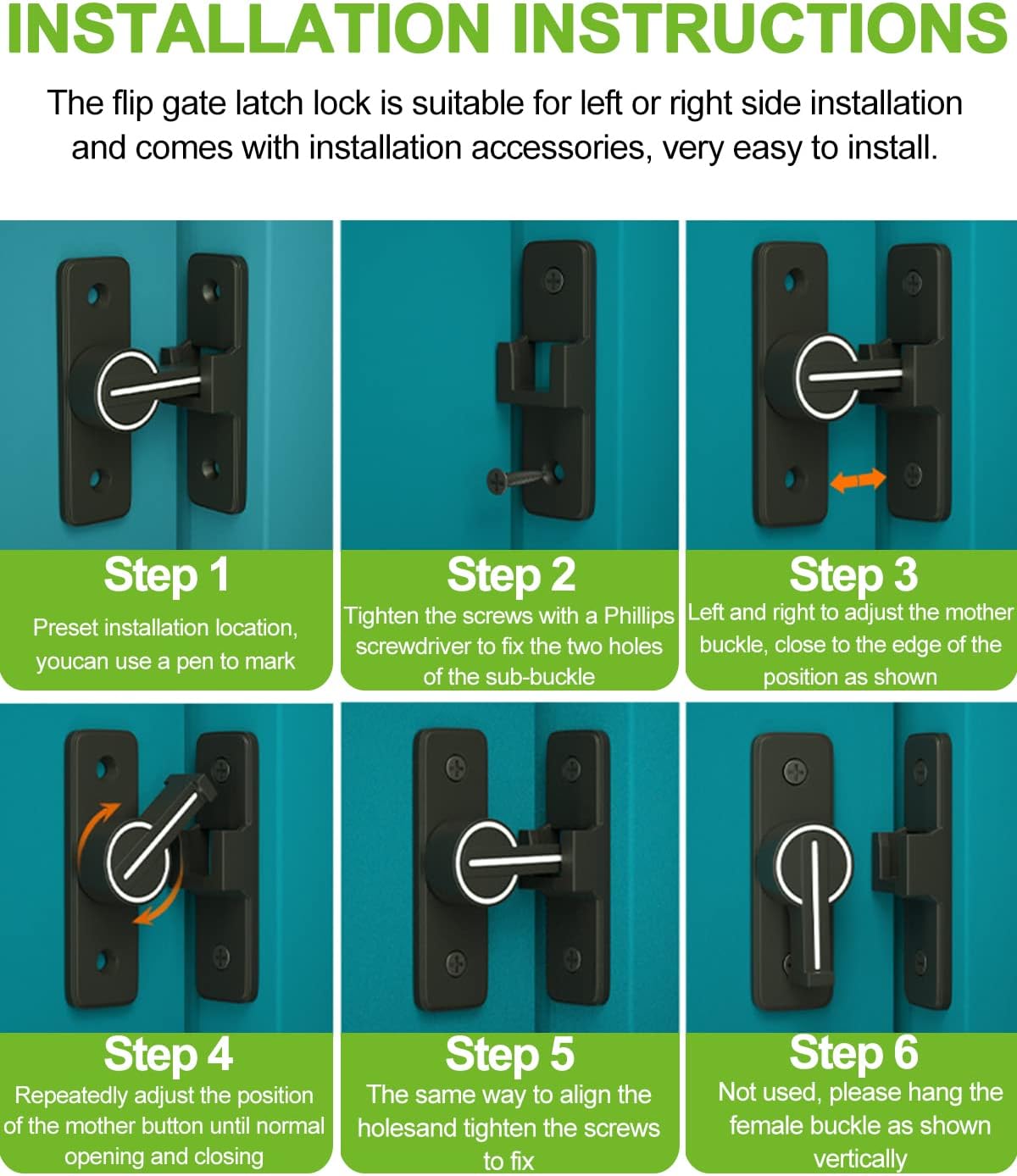 INSTALLATION INSTRUCTIONS

The flip gate latch lock is suitable for left or right side installation and comes with installation accessories, very easy to install.

Step 1
Preset installation location, youcan use a pen to mark

Step 2
Tighten the screws with a Phillips screwdriver to fix the two holes of the sub-buckle

Step 3
Left and right to adjust the mother buckle, close to the edge of the position as shown

Step 4
Repeatedly adjust the position of the mother button until normal opening and closing

Step 5
The same way to align the holesand tighten the screws to fix

Step 6
Not used, please hang the female buckle as shown vertically