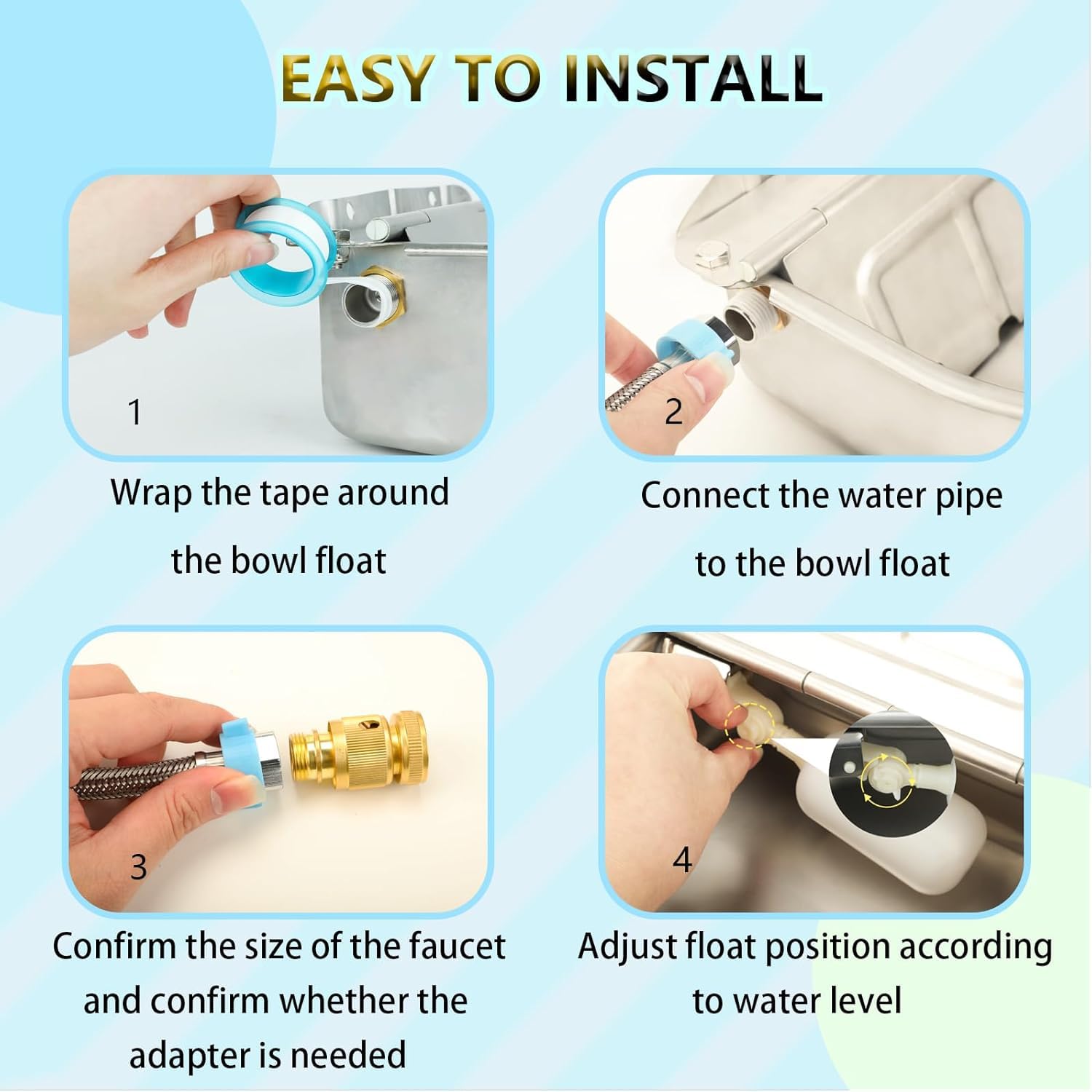 EASY TO INSTALL

1

Wrap the tape around the bowl float

2

Connect the water pipe to the bowl float

3

Confirm the size of the faucet and confirm whether the adapter is needed

4

Adjust float position according to water level