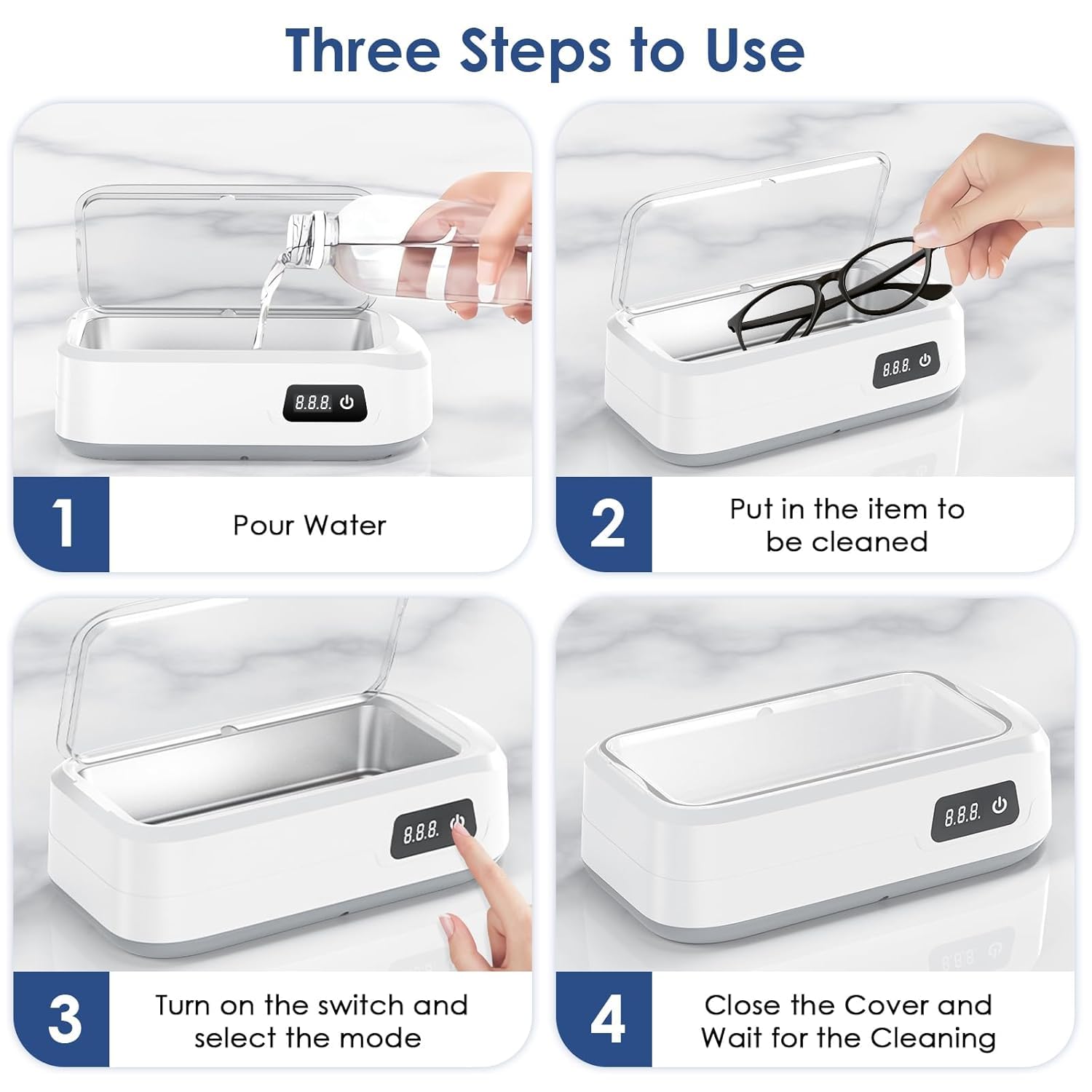 Three Steps to Use

8.8.8.

1

Pour Water

8.8.8.

2

Put in the item to be cleaned

8.8.8.

3

Turn on the switch and select the mode

8.8.8.

4

Close the Cover and Wait for the Cleaning