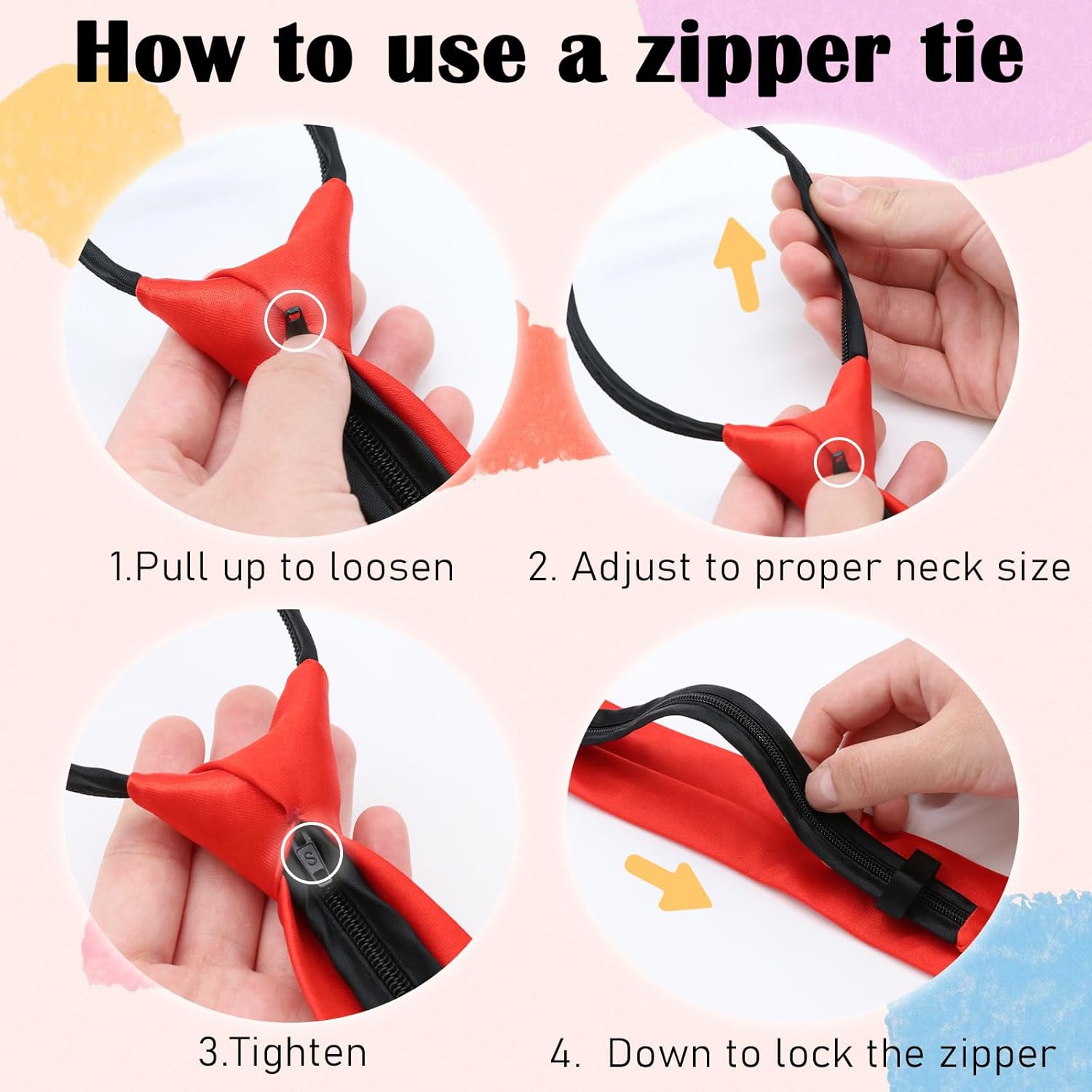 How to use a zipper tie

1.Pull up to loosen

2. Adjust to proper neck size

3.Tighten

4. Down to lock the zipper