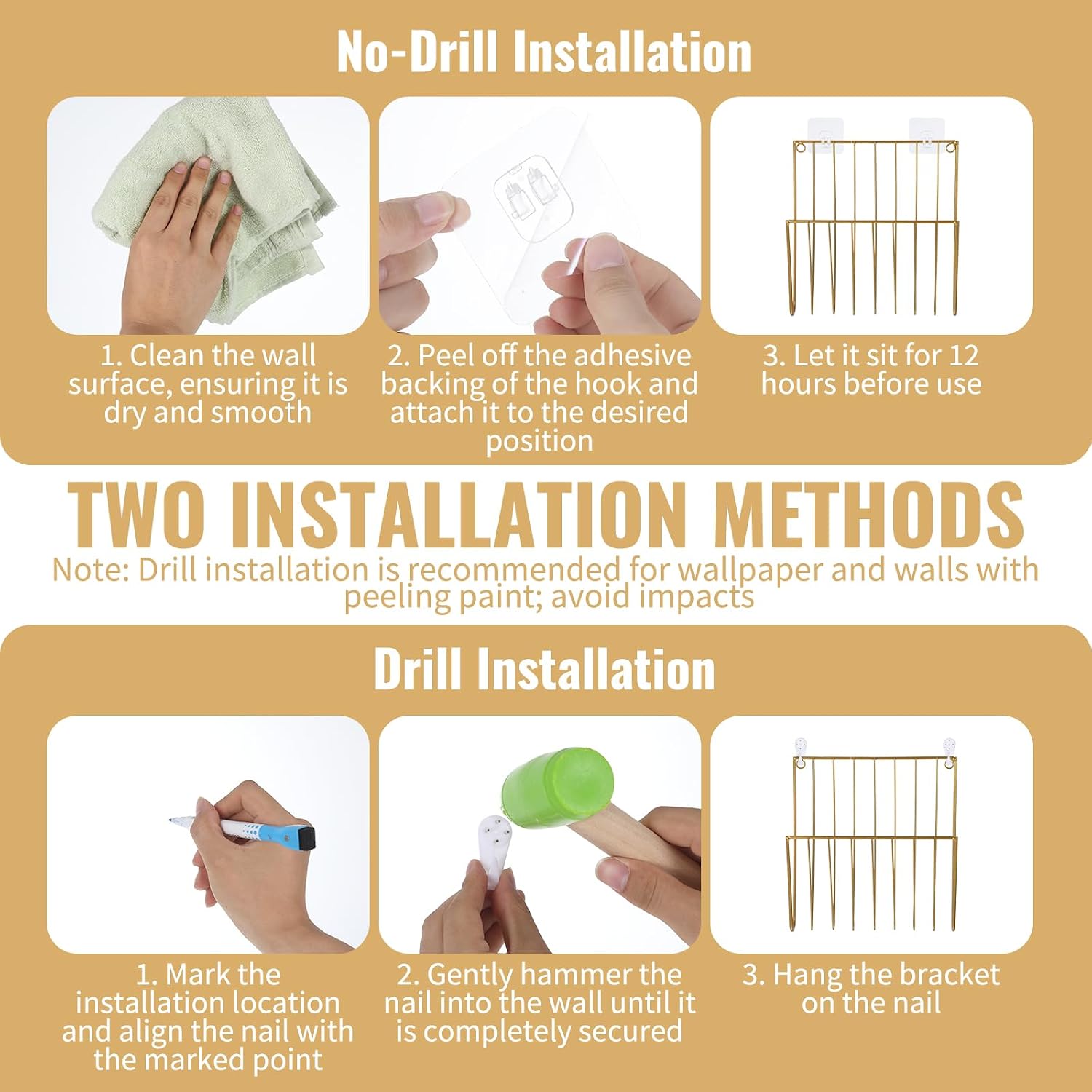 No-Drill Installation

1. Clean the wall surface, ensuring it is dry and smooth

2. Peel off the adhesive backing of the hook and attach it to the desired position

3. Let it sit for 12 hours before use

TWO INSTALLATION METHODS

Note: Drill installation is recommended for wallpaper and walls with peeling paint; avoid impacts

Drill Installation

1. Mark the installation location and align the nail with the marked point

2. Gently hammer the nail into the wall until it is completely secured

3. Hang the bracket on the nail