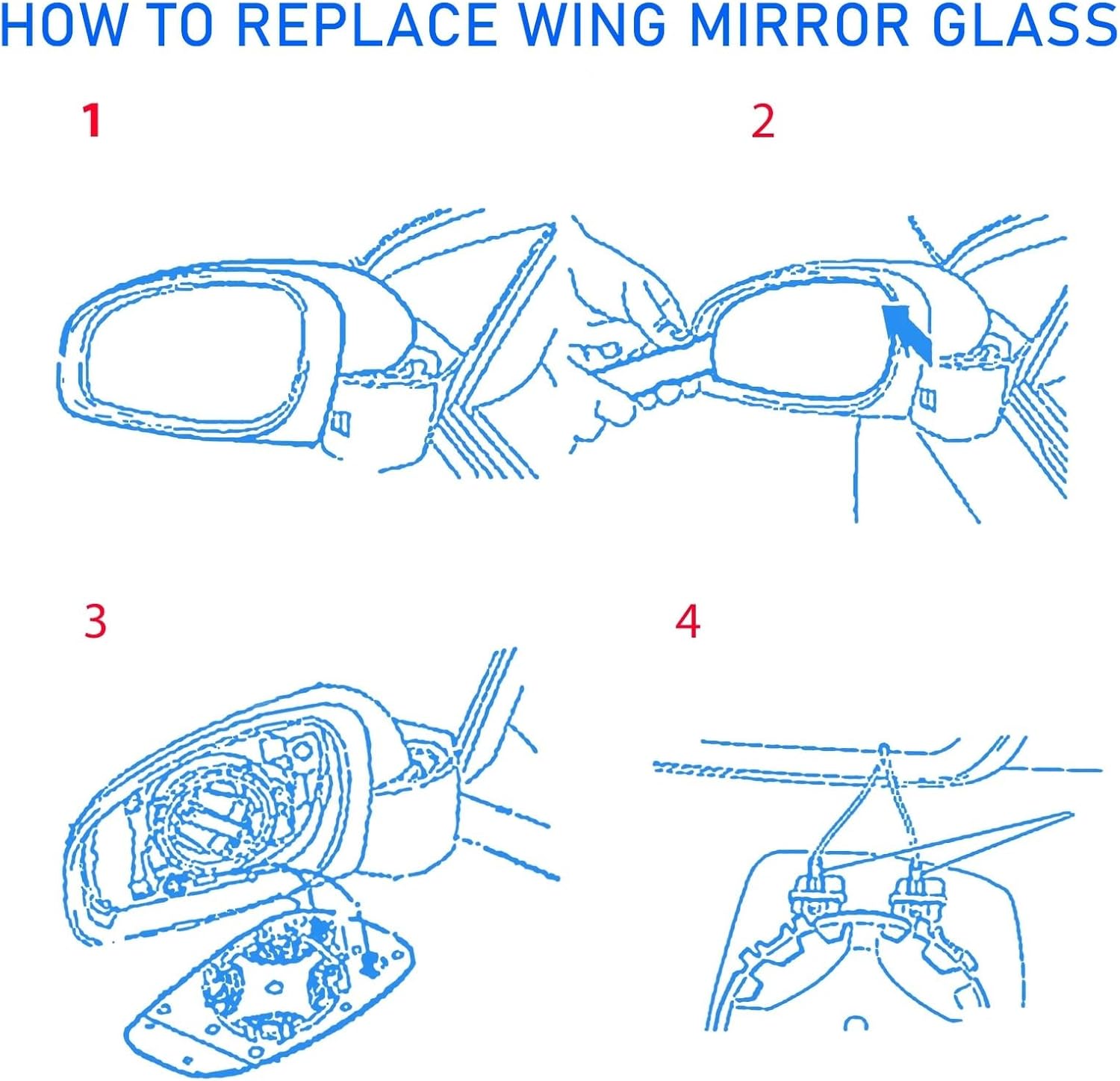 HOW TO REPLACE WING MIRROR GLASS

1

2

3

4