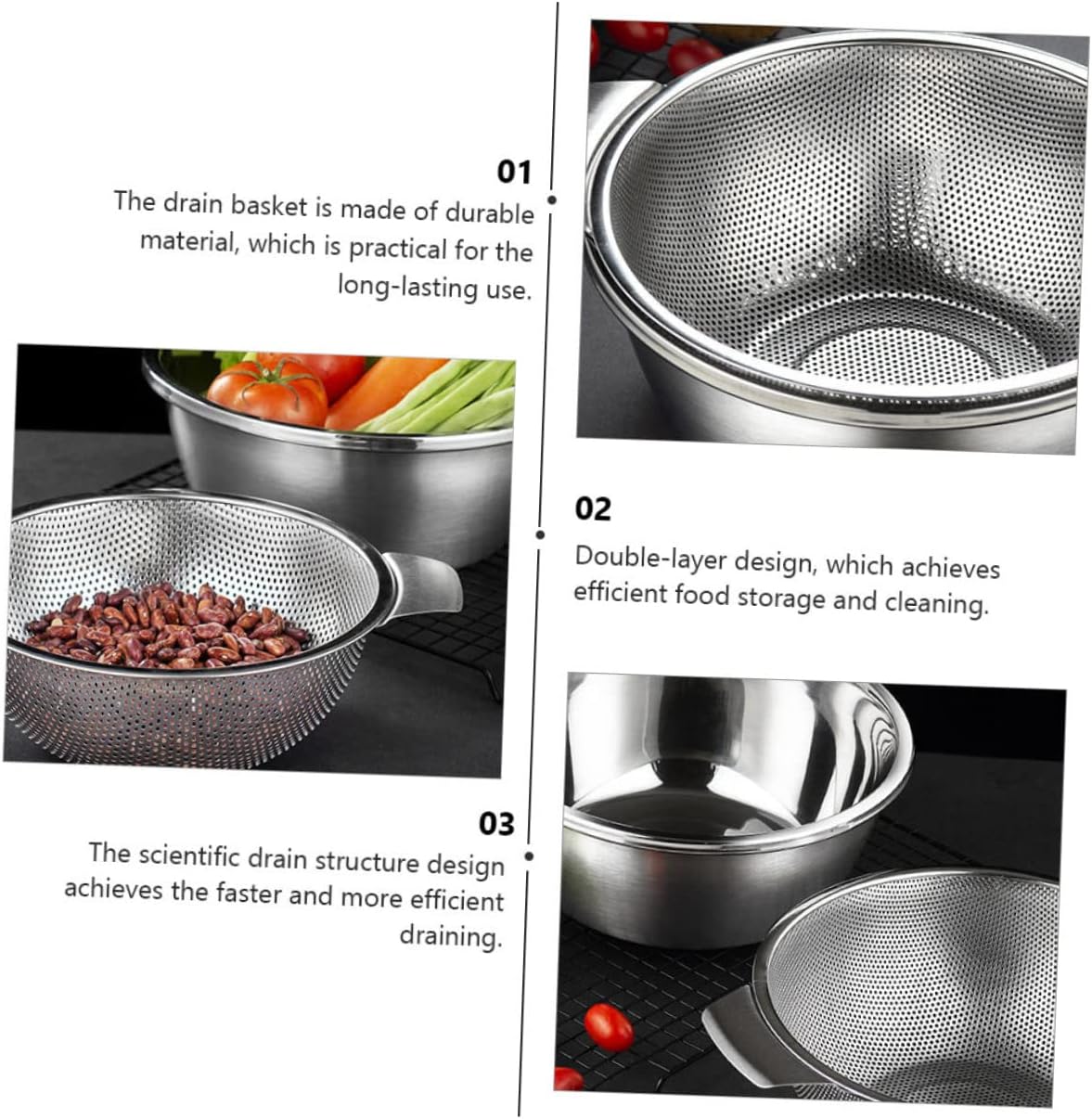 01
The drain basket is made of durable material, which is practical for the long-lasting use.

02
Double-layer design, which achieves efficient food storage and cleaning.

03
The scientific drain structure design achieves the faster and more efficient draining.