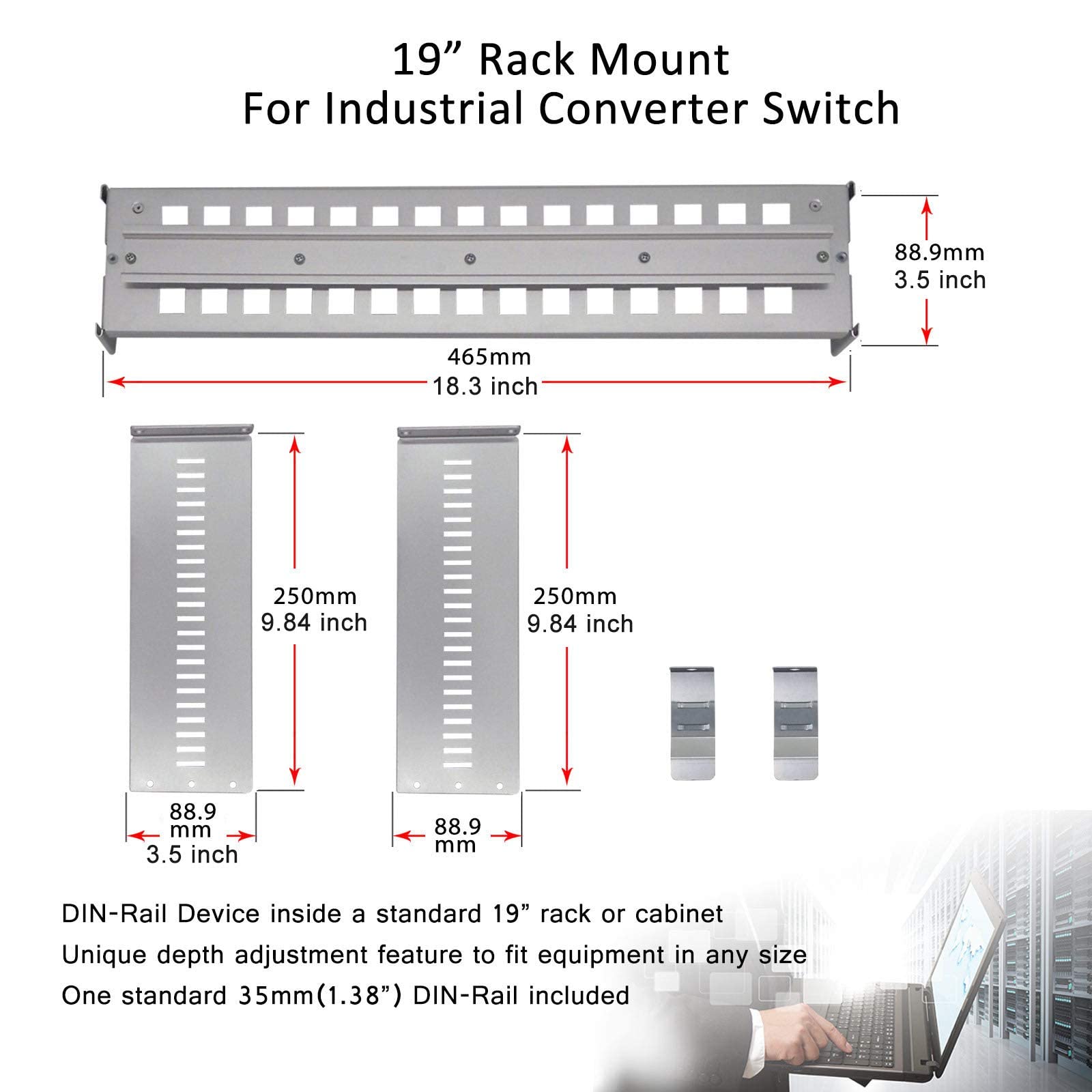 19” Rack Mount
For Industrial Converter Switch

88.9mm
3.5 inch

465mm
18.3 inch

250mm
9.84 inch

250mm
9.84 inch

88.9
mm
3.5 inch

88.9
mm

DIN-Rail Device inside a standard 19” rack or cabinet
Unique depth adjustment feature to fit equipment in any size
One standard 35mm(1.38”) DIN-Rail included