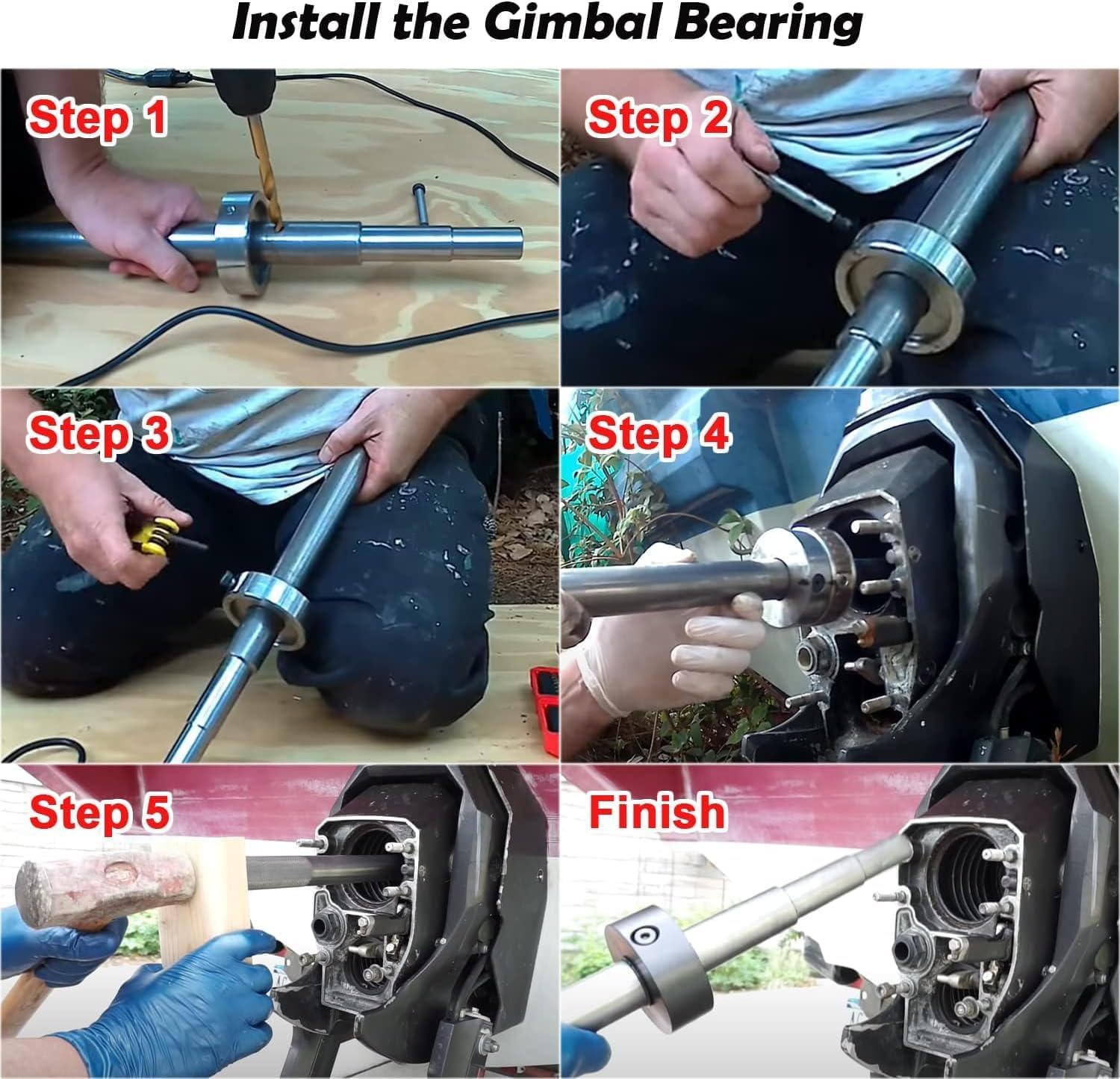 Install the Gimbal Bearing

Step 1

Step 2

Step 3

Step 4

Step 5

Finish