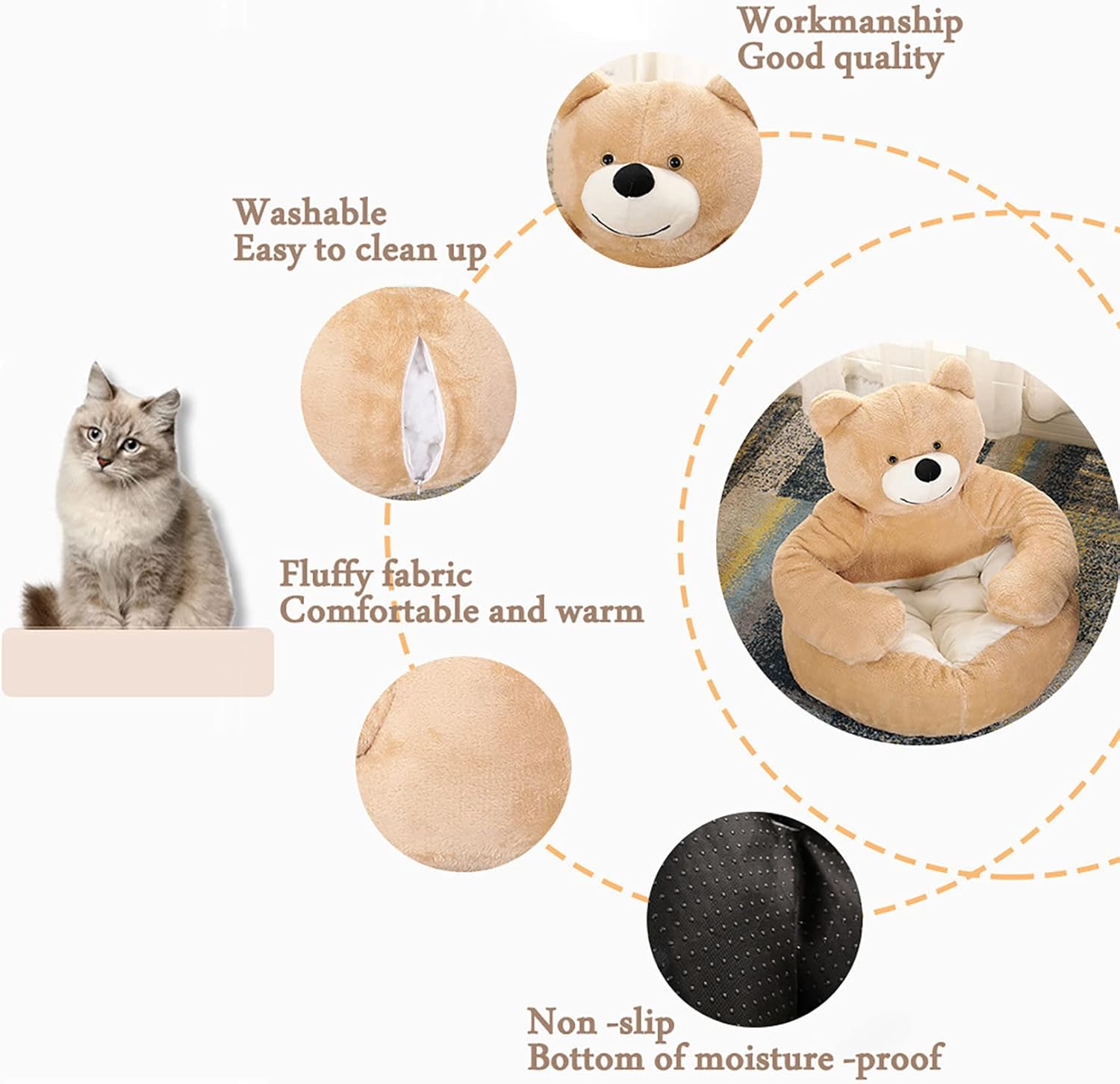 Workmanship
Good quality

Washable
Easy to clean up

Fluffy fabric
Comfortable and warm

Non -slip
Bottom of moisture -proof