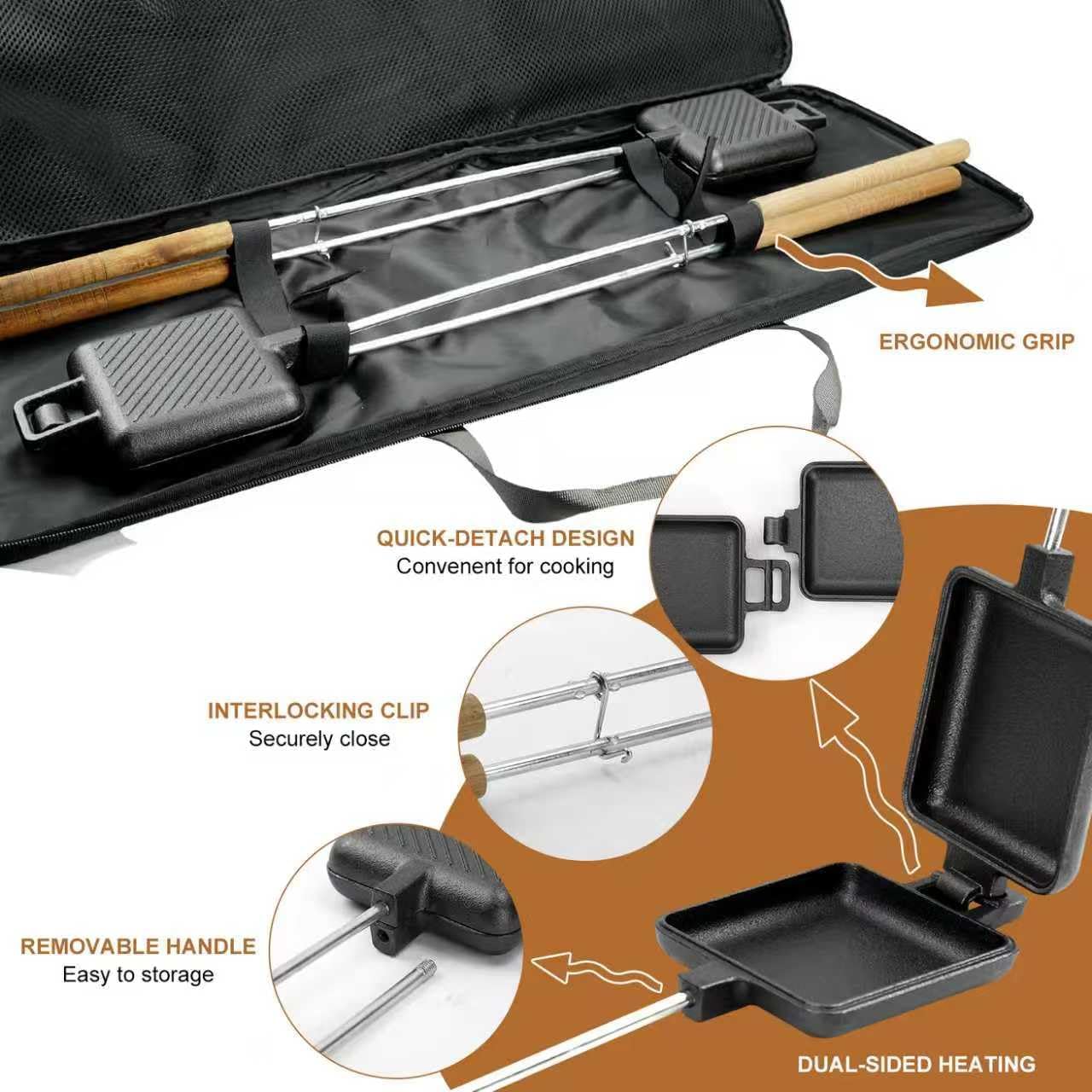 ERGONOMIC GRIP

QUICK-DETACH DESIGN
Convenent for cooking

INTERLOCKING CLIP
Securely close

REMOVABLE HANDLE
Easy to storage

DUAL-SIDED HEATING