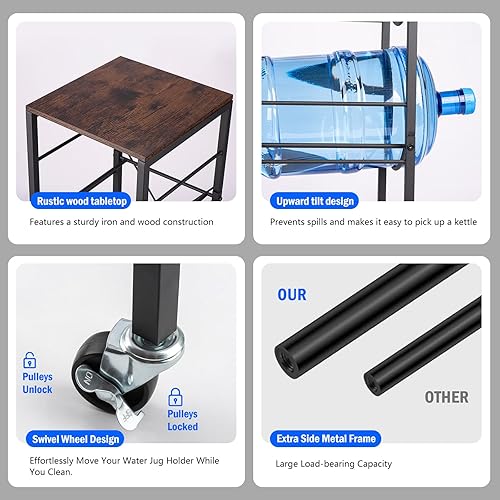 Rustic wood tabletop

Features a sturdy iron and wood construction

Upward tilt design

Prevents spills and makes it easy to pick up a kettle

Pulleys Unlock

ON

OFF

Pulleys Locked

Swivel Wheel Design

Effortlessly Move Your Water Jug Holder While You Clean.

OUR

OTHER

Extra Side Metal Frame

Large Load-bearing Capacity