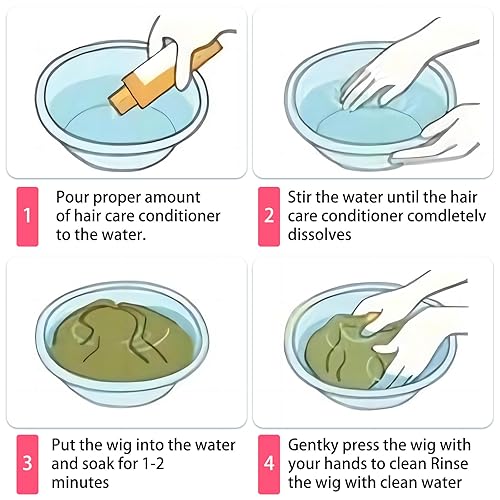 1
Pour proper amount of hair care conditioner to the water.

2
Stir the water until the hair care conditioner comdletelv dissolves

3
Put the wig into the water and soak for 1-2 minutes

4
Gentky press the wig with your hands to clean Rinse the wig with clean water