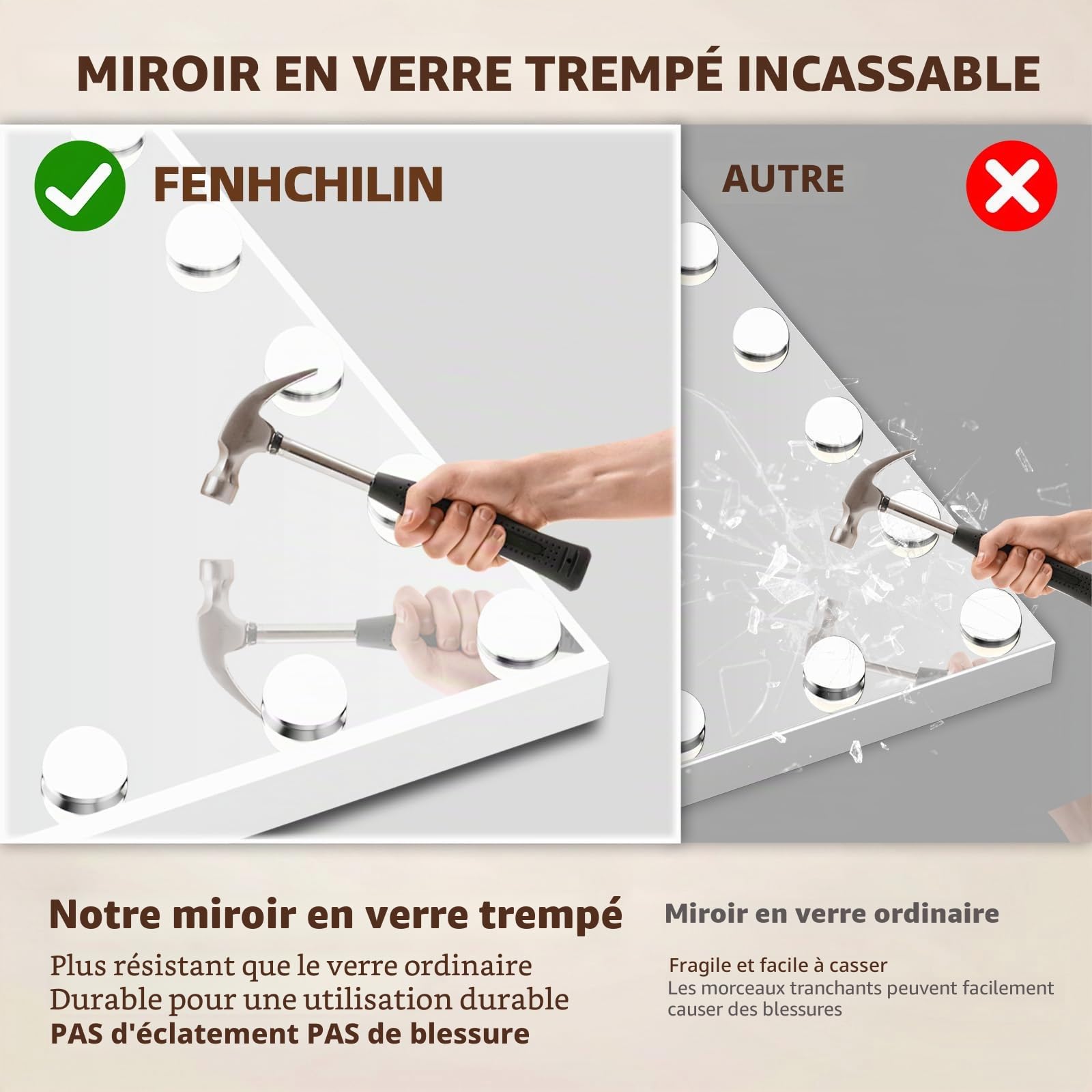 MIROIR EN VERRE TREMPÉ INCASSABLE

FENHCHILIN

AUTRE

Notre miroir en verre trempé

Plus résistant que le verre ordinaire
Durable pour une utilisation durable
PAS d'éclatement PAS de blessure

Miroir en verre ordinaire

Fragile et facile à casser
Les morceaux tranchants peuvent facilement causer des blessures