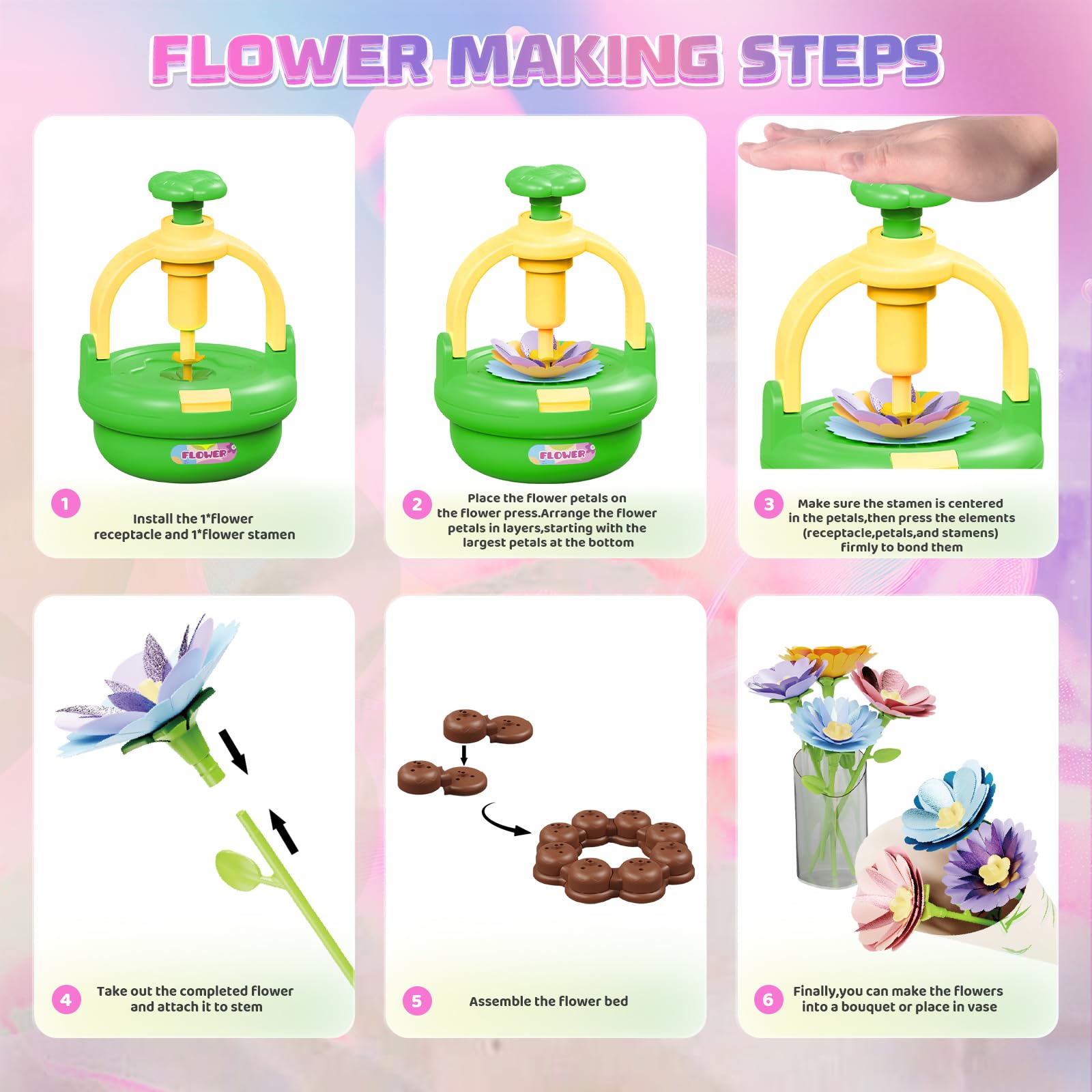 FLOWER MAKING STEPS

FLOWER

1 Install the 1*flower receptacle and 1*flower stamen

FLOWER

2 Place the flower petals on the flower press.Arrange the flower petals in layers,starting with the largest petals at the bottom

3 Make sure the stamen is centered in the petals,then press the elements (receptacle,petals,and stamens) firmly to bond them

4 Take out the completed flower and attach it to stem

5 Assemble the flower bed

6 Finally,you can make the flowers into a bouquet or place in vase