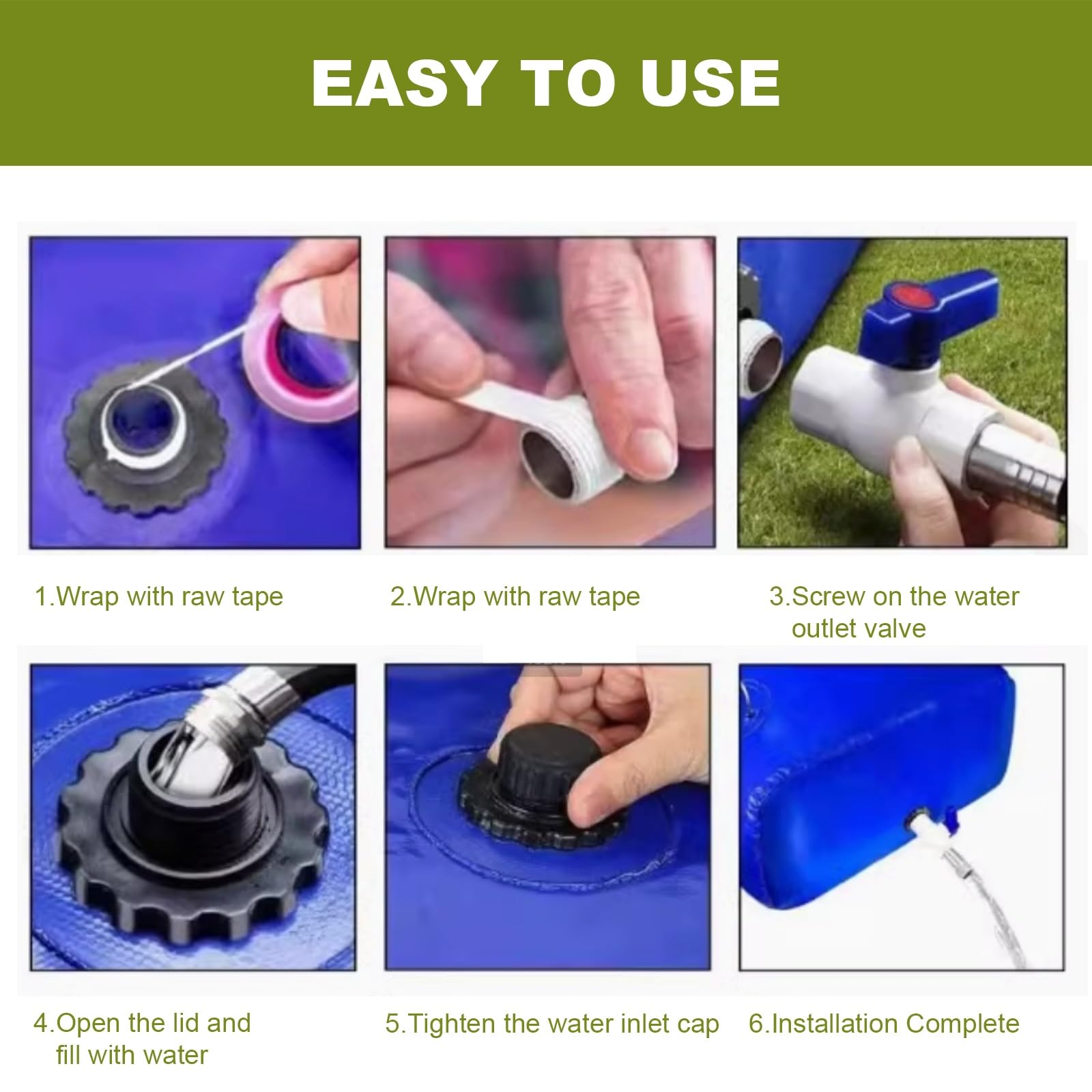 EASY TO USE

1.Wrap with raw tape

2.Wrap with raw tape

3.Screw on the water outlet valve

4.Open the lid and fill with water

5.Tighten the water inlet cap

6.Installation Complete