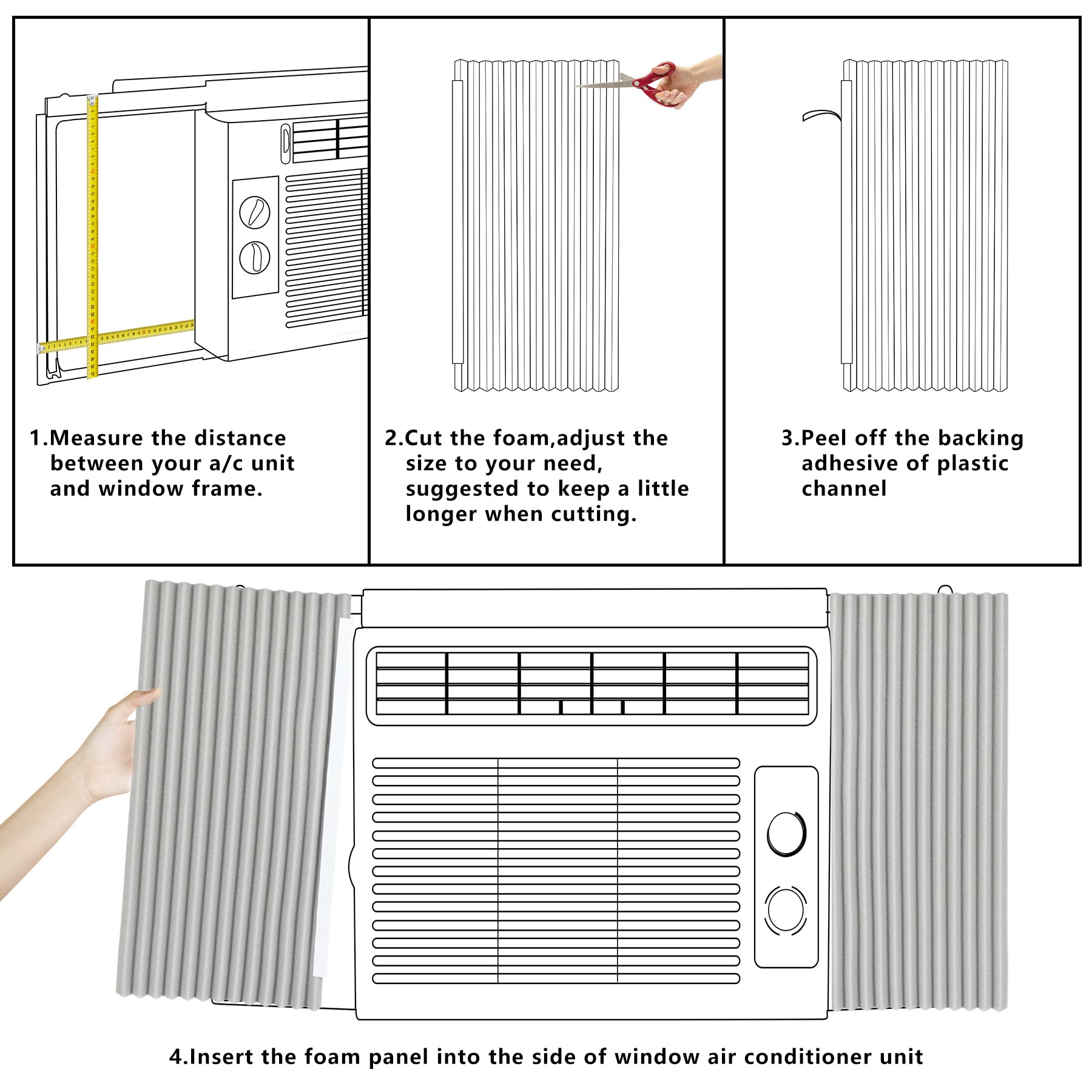 1.Measure the distance between your a/c unit and window frame.

2.Cut the foam,adjust the size to your need, suggested to keep a little longer when cutting.

3.Peel off the backing adhesive of plastic channel

4.Insert the foam panel into the side of window air conditioner unit