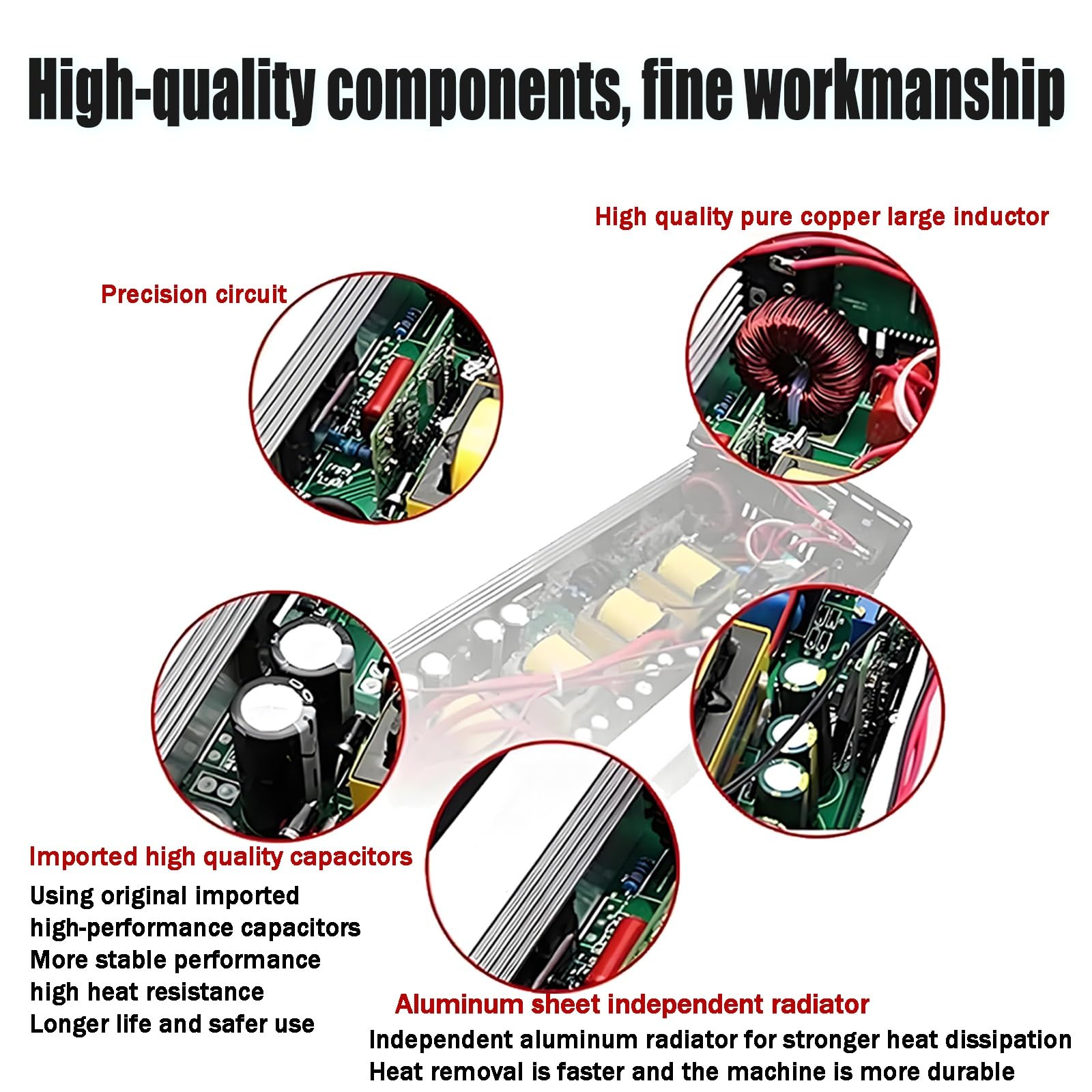 High-quality components, fine workmanship

High quality pure copper large inductor

Precision circuit

Imported high quality capacitors

Using original imported high-performance capacitors
More stable performance
high heat resistance
Longer life and safer use

Aluminum sheet independent radiator

Independent aluminum radiator for stronger heat dissipation
Heat removal is faster and the machine is more durable