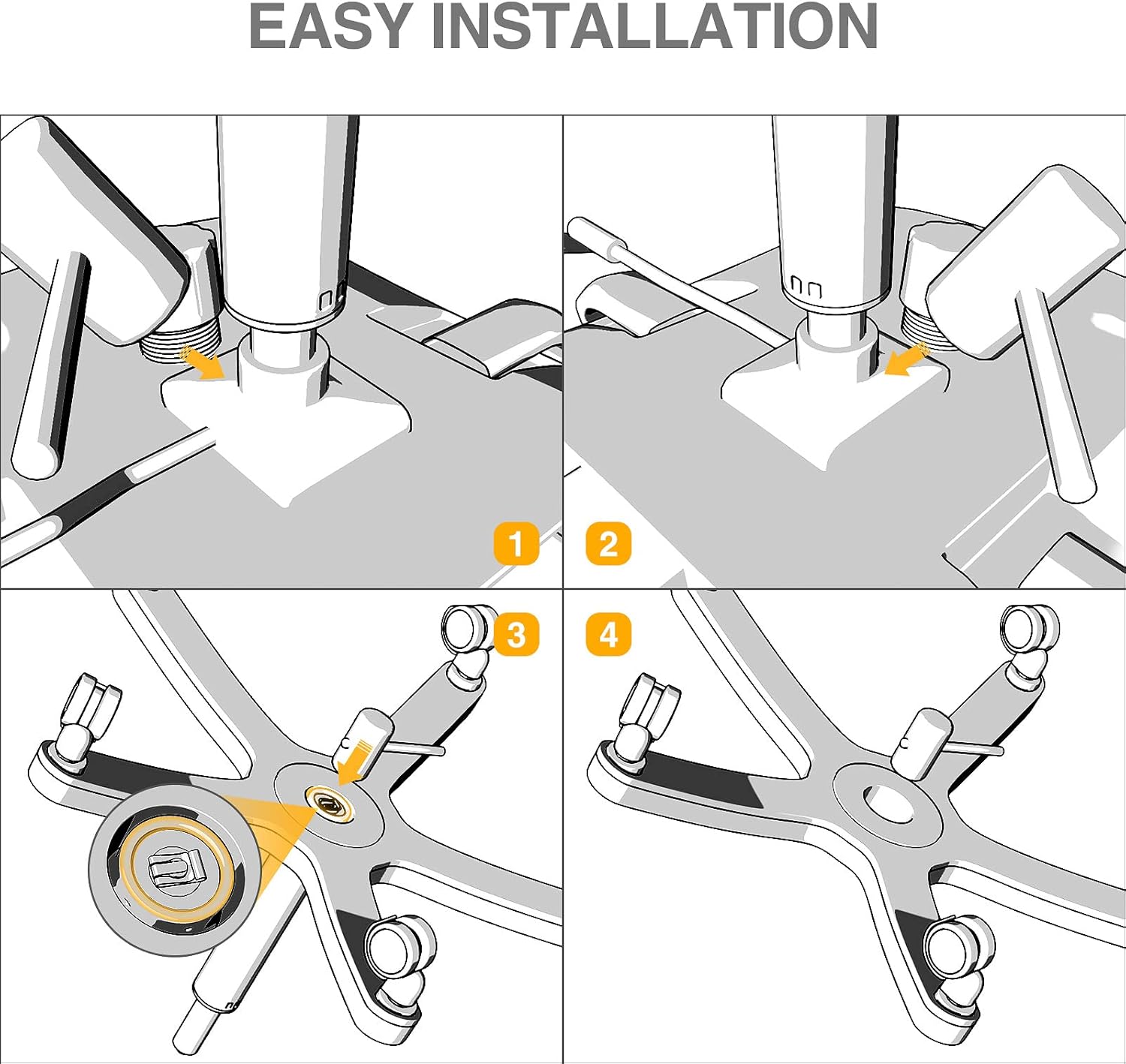 EASY INSTALLATION

1

2

3

4