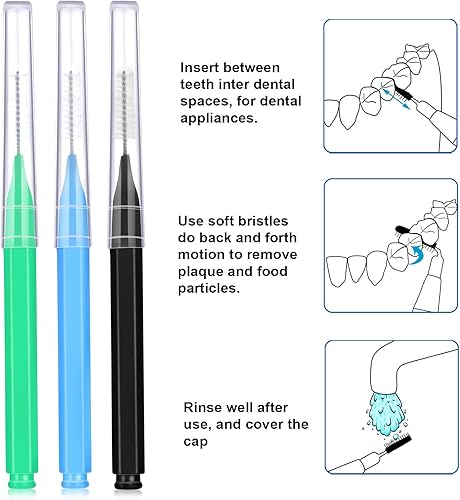 Insert between teeth inter dental spaces, for dental appliances.

Use soft bristles do back and forth motion to remove plaque and food particles.

Rinse well after use, and cover the cap