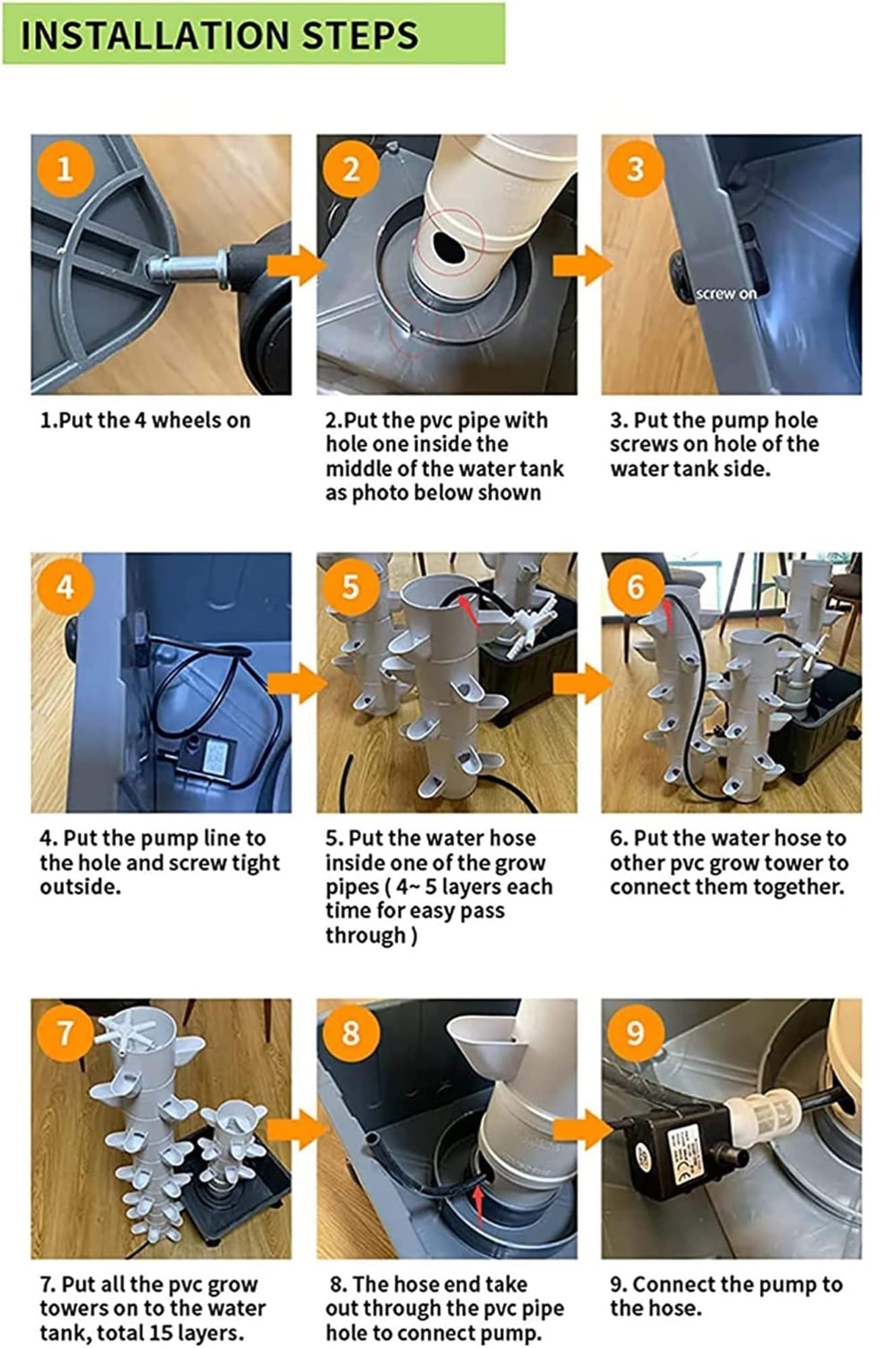 INSTALLATION STEPS

1

1.Put the 4 wheels on

2

2.Put the pvc pipe with hole one inside the middle of the water tank as photo below shown

3

screw on

3. Put the pump hole screws on hole of the water tank side.

4

4. Put the pump line to the hole and screw tight outside.

5

5. Put the water hose inside one of the grow pipes ( 4~ 5 layers each time for easy pass through )

6

6. Put the water hose to other pvc grow tower to connect them together.

7

7. Put all the pvc grow towers on to the water tank, total 15 layers.

8

8. The hose end take out through the pvc pipe hole to connect pump.

9

9. Connect the pump to the hose.